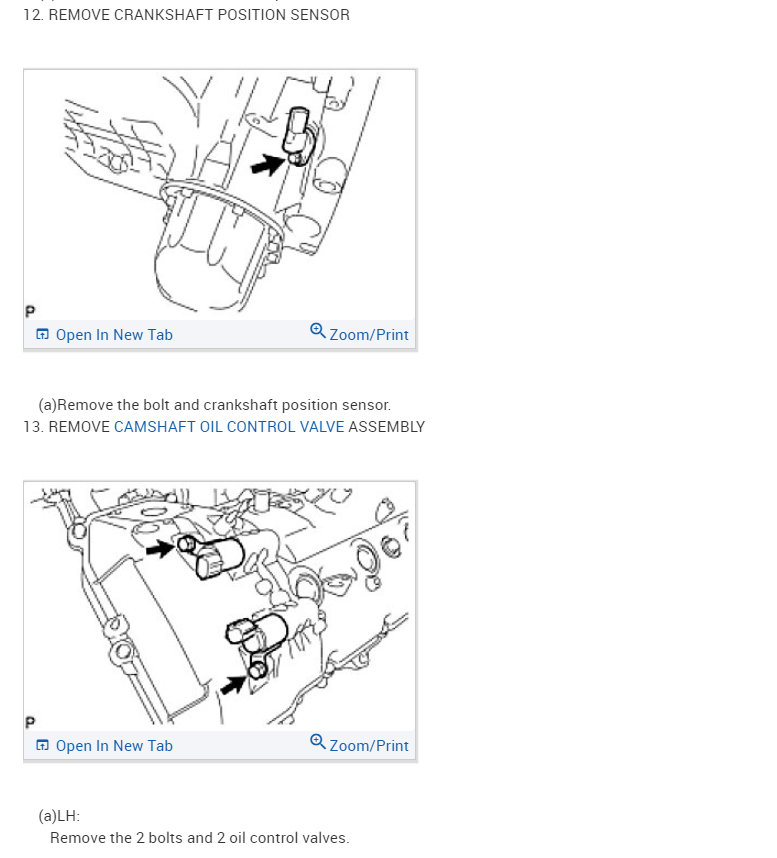 12. REMOVE CRANKSHAFT POSITION SENSOR

P

Open In New Tab

Zoom/Print

(a)Remove the bolt and crankshaft position sensor.

13. REMOVE CAMSHAFT OIL CONTROL VALVE ASSEMBLY

P

Open In New Tab

Zoom/Print

(a)LH:

Remove the 2 bolts and 2 oil control valves.