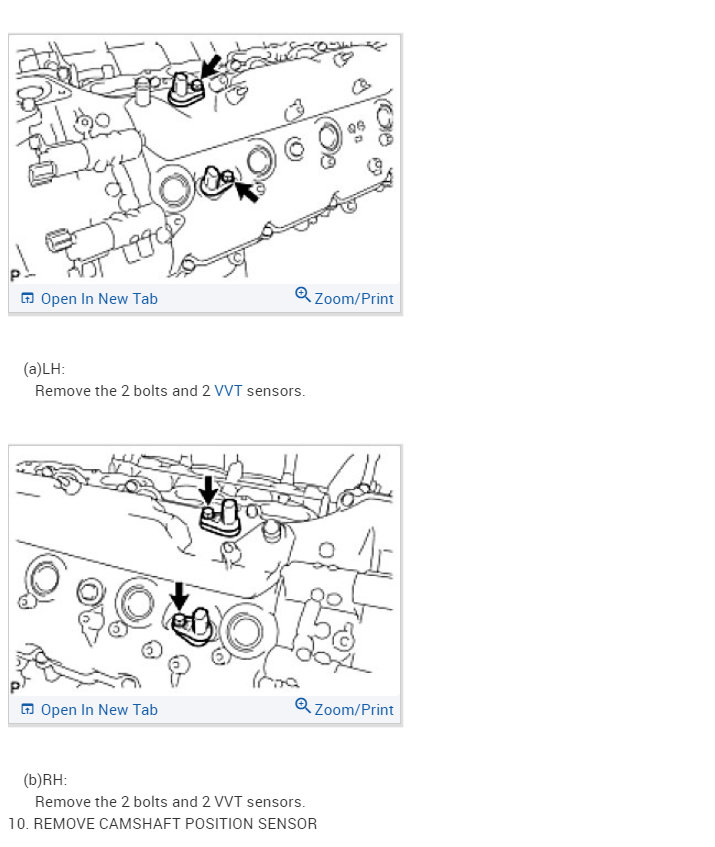 P

Open In New Tab

Zoom/Print

(a)LH:

Remove the 2 bolts and 2 VVT sensors.

P

Open In New Tab

Zoom/Print

(b)RH:

Remove the 2 bolts and 2 VVT sensors.

10. REMOVE CAMSHAFT POSITION SENSOR