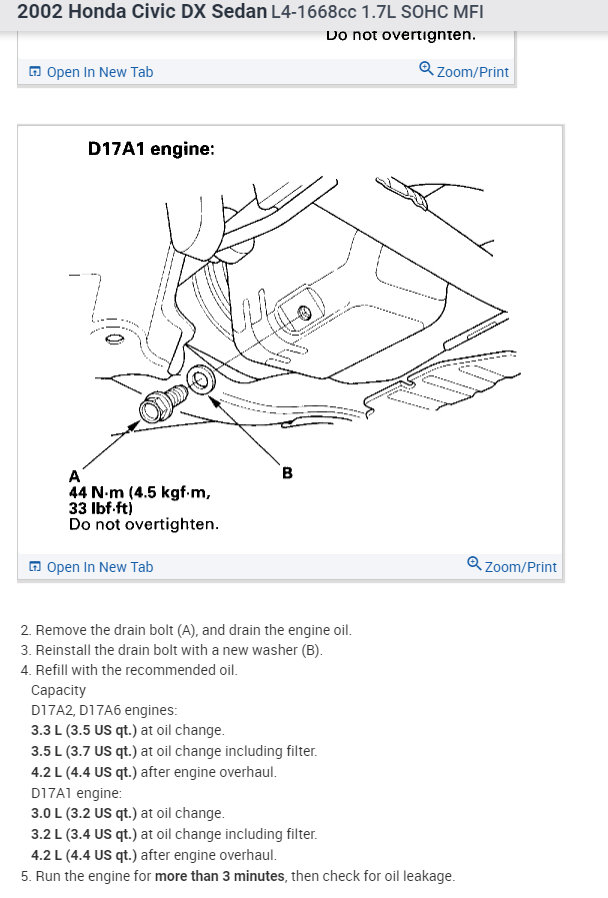 2002 Honda Civic DX Sedan L4-1668cc 1.7L SOHC MFI

Do not overtighten.

Open In New Tab
Zoom/Print

D17A1 engine:

A
44 N·m (4.5 kgf·m, 33 lbf·ft)
Do not overtighten.

B

Open In New Tab
Zoom/Print

2. Remove the drain bolt (A), and drain the engine oil.
3. Reinstall the drain bolt with a new washer (B).
4. Refill with the recommended oil.
Capacity
D17A2, D17A6 engines:
3.3 L (3.5 US qt.) at oil change.
3.5 L (3.7 US qt.) at oil change including filter.
4.2 L (4.4 US qt.) after engine overhaul.
D17A1 engine:
3.0 L (3.2 US qt.) at oil change.
3.2 L (3.4 US qt.) at oil change including filter.
4.2 L (4.4 US qt.) after engine overhaul.
5. Run the engine for more than 3 minutes, then check for oil leakage.