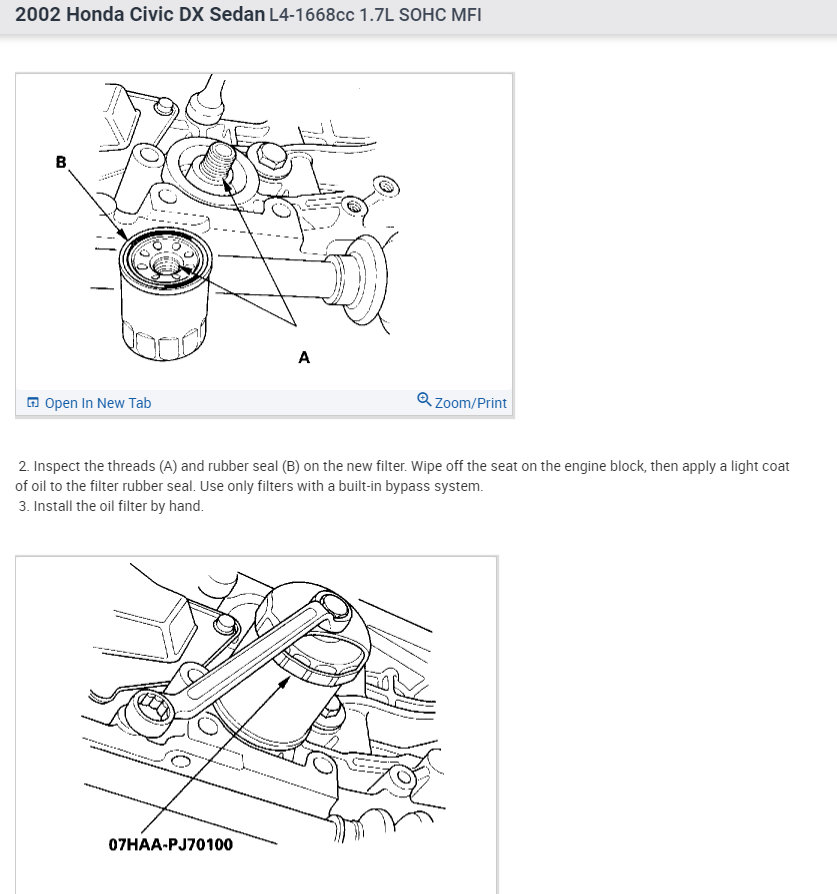 2002 Honda Civic DX Sedan L4-1668cc 1.7L SOHC MFI

B

A

Open In New Tab

Zoom/Print

2. Inspect the threads (A) and rubber seal (B) on the new filter. Wipe off the seat on the engine block, then apply a light coat of oil to the filter rubber seal. Use only filters with a built-in bypass system.
3. Install the oil filter by hand.

07HAA-PJ70100