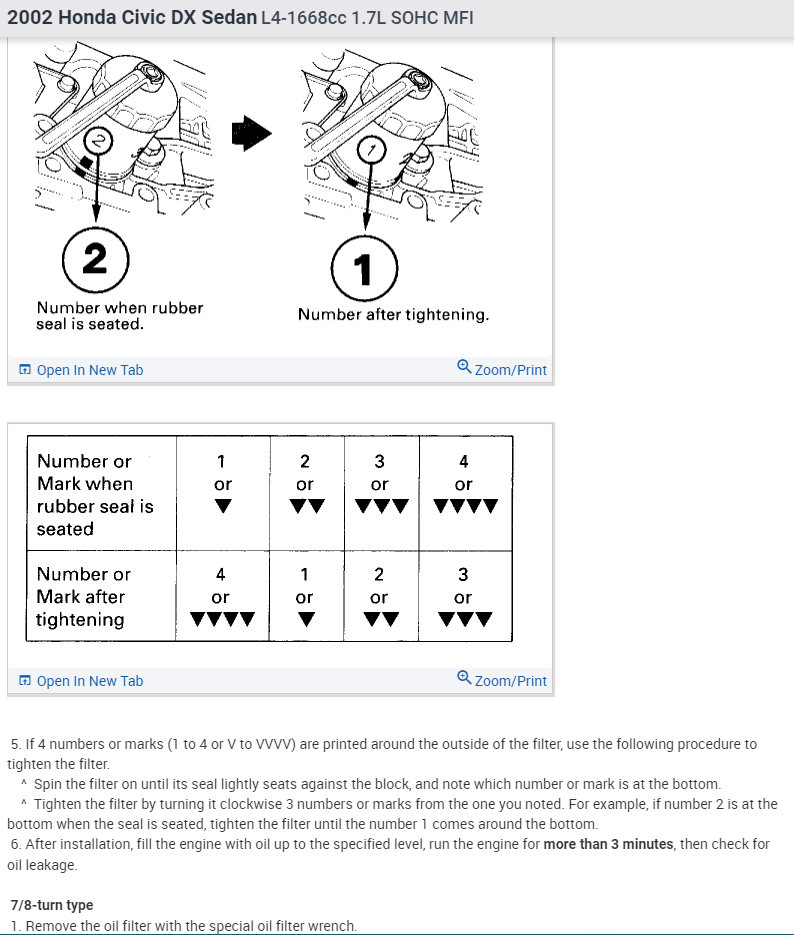 2002 Honda Civic DX Sedan L4-1668cc 1.7L SOHC MFI

2

2

Number when rubber seal is seated.

1

1

Number after tightening.

Open In New Tab

Zoom/Print

| Number or Mark when rubber seal is seated | 1 or ▼ | 2 or ▼▼ | 3 or ▼▼▼ | 4 or ▼▼▼▼ |
|---|---|---|---|---|
| Number or Mark after tightening | 4 or ▼▼▼▼ | 1 or ▼ | 2 or ▼▼ | 3 or ▼▼▼ |

Open In New Tab

Zoom/Print

5. If 4 numbers or marks (1 to 4 or V to VVVV) are printed around the outside of the filter, use the following procedure to tighten the filter.
^ Spin the filter on until its seal lightly seats against the block, and note which number or mark is at the bottom.
^ Tighten the filter by turning it clockwise 3 numbers or marks from the one you noted. For example, if number 2 is at the bottom when the seal is seated, tighten the filter until the number 1 comes around the bottom.
6. After installation, fill the engine with oil up to the specified level, run the engine for more than 3 minutes, then check for oil leakage.

7/8-turn type
1. Remove the oil filter with the special oil filter wrench.