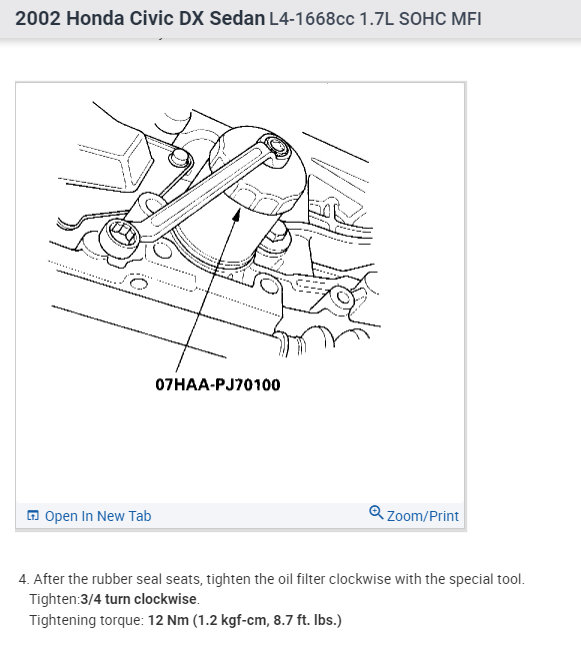 2002 Honda Civic DX Sedan L4-1668cc 1.7L SOHC MFI

07HAA-PJ70100

Open In New Tab

Zoom/Print

4. After the rubber seal seats, tighten the oil filter clockwise with the special tool.
Tighten:3/4 turn clockwise.
Tightening torque: 12 Nm (1.2 kgf-cm, 8.7 ft. lbs.)