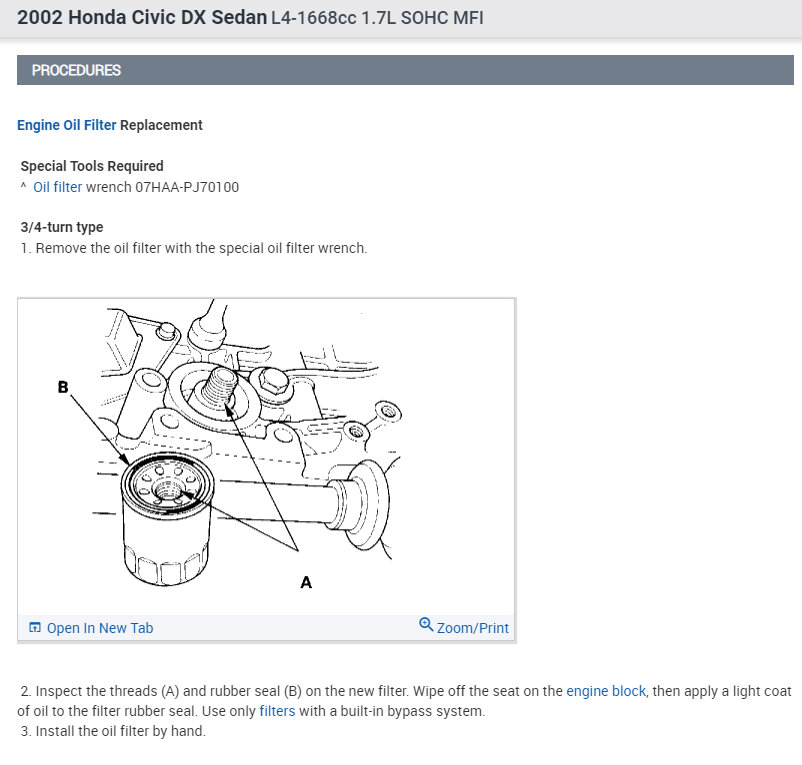 2002 Honda Civic DX Sedan L4-1668cc 1.7L SOHC MFI

PROCEDURES

Engine Oil Filter Replacement

Special Tools Required
^ Oil filter wrench 07HAA-PJ70100

3/4-turn type
1. Remove the oil filter with the special oil filter wrench.

B

A

Open In New Tab

Zoom/Print

2. Inspect the threads (A) and rubber seal (B) on the new filter. Wipe off the seat on the engine block, then apply a light coat of oil to the filter rubber seal. Use only filters with a built-in bypass system.
3. Install the oil filter by hand.