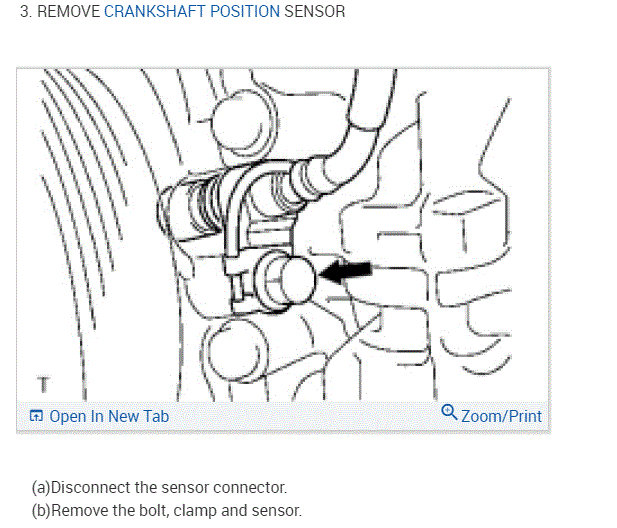 3. REMOVE CRANKSHAFT POSITION SENSOR

T

Open In New Tab

Zoom/Print

(a)Disconnect the sensor connector.
(b)Remove the bolt, clamp and sensor.