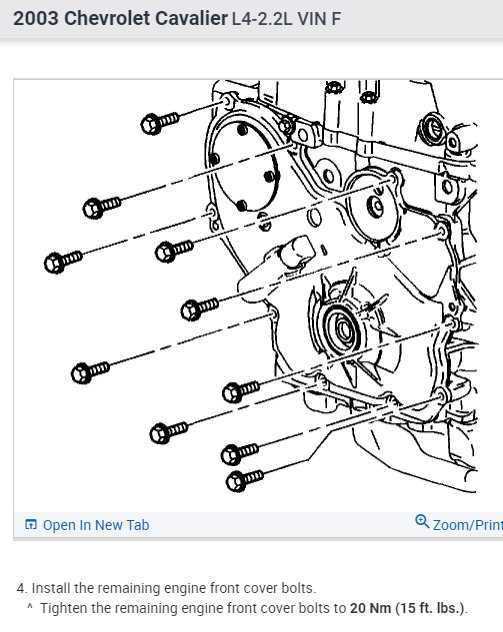 2003 Chevrolet Cavalier L4-2.2L VIN F

Open In New Tab

Zoom/Print

4. Install the remaining engine front cover bolts.

^ Tighten the remaining engine front cover bolts to 20 Nm (15 ft. lbs.).