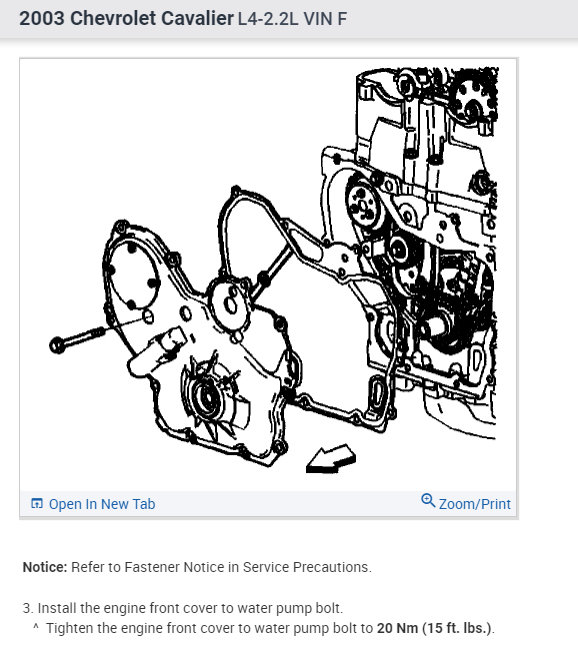 2003 Chevrolet Cavalier L4-2.2L VIN F

Open In New Tab

Zoom/Print

Notice: Refer to Fastener Notice in Service Precautions.

3. Install the engine front cover to water pump bolt.
^ Tighten the engine front cover to water pump bolt to 20 Nm (15 ft. lbs.).