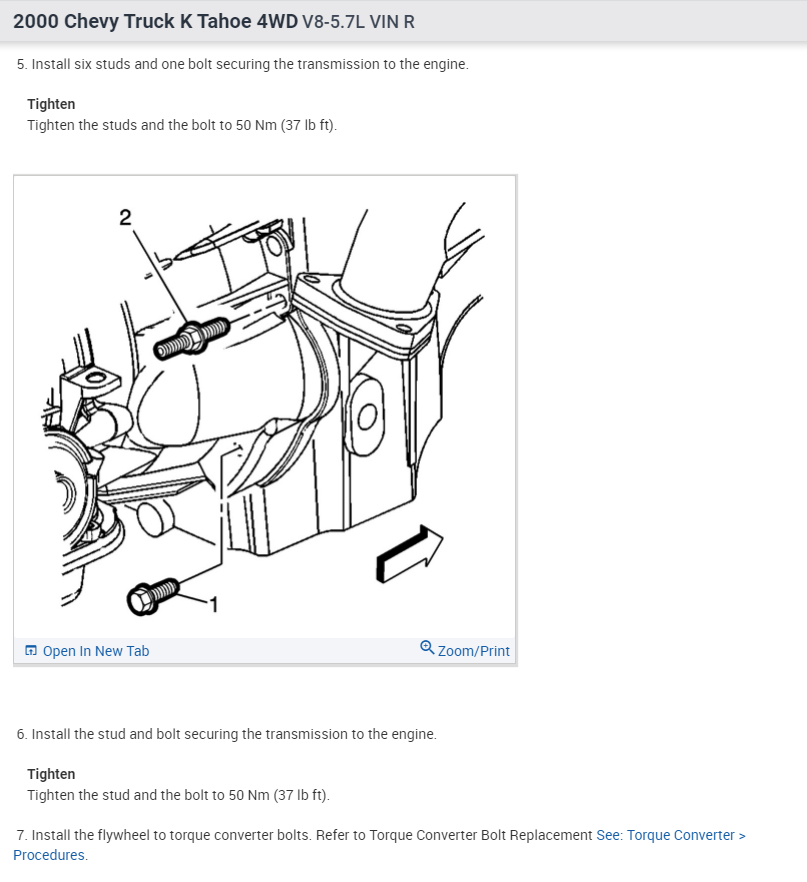 2000 Chevy Truck K Tahoe 4WD V8-5.7L VIN R

5. Install six studs and one bolt securing the transmission to the engine.

Tighten
Tighten the studs and the bolt to 50 Nm (37 lb ft).

2

1

Open In New Tab

Zoom/Print

6. Install the stud and bolt securing the transmission to the engine.

Tighten
Tighten the stud and the bolt to 50 Nm (37 lb ft).

7. Install the flywheel to torque converter bolts. Refer to Torque Converter Bolt Replacement See: Torque Converter > Procedures.