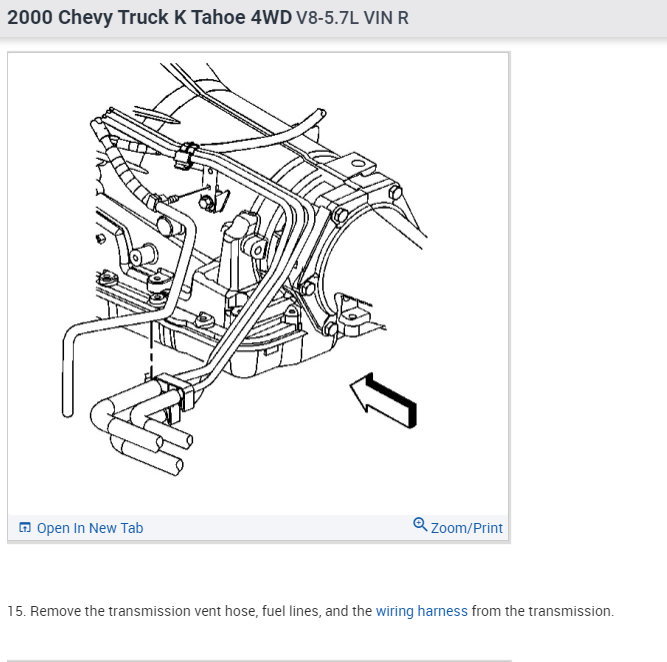 2000 Chevy Truck K Tahoe 4WD V8-5.7L VIN R

Open In New Tab

Zoom/Print

15. Remove the transmission vent hose, fuel lines, and the wiring harness from the transmission.