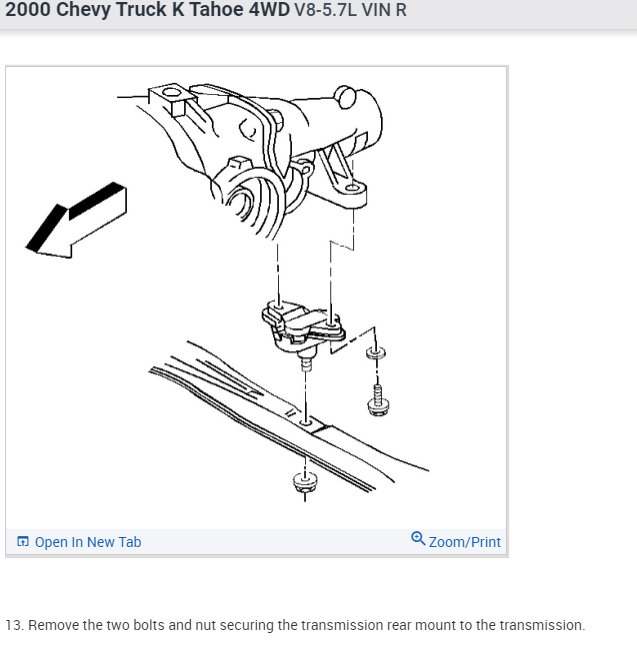 2000 Chevy Truck K Tahoe 4WD V8-5.7L VIN R

Open In New Tab

Zoom/Print

13. Remove the two bolts and nut securing the transmission rear mount to the transmission.