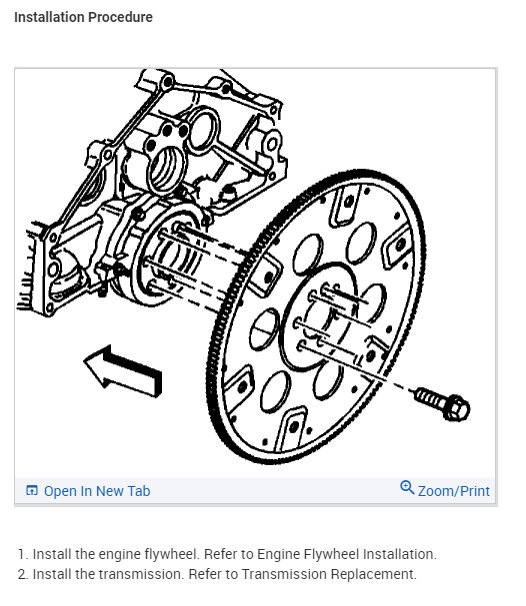 Installation Procedure

Open In New Tab

Zoom/Print

1. Install the engine flywheel. Refer to Engine Flywheel Installation.
2. Install the transmission. Refer to Transmission Replacement.