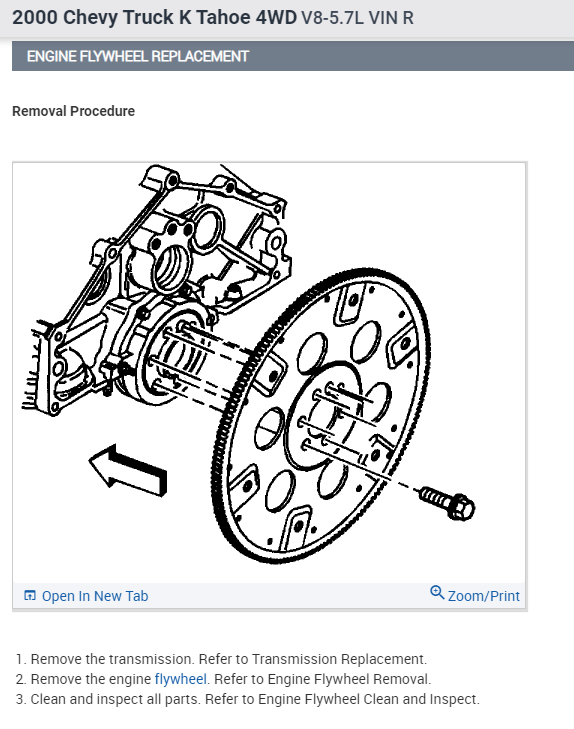 2000 Chevy Truck K Tahoe 4WD V8-5.7L VIN R

ENGINE FLYWHEEL REPLACEMENT

Removal Procedure

Open In New Tab

Zoom/Print

1. Remove the transmission. Refer to Transmission Replacement.
2. Remove the engine flywheel. Refer to Engine Flywheel Removal.
3. Clean and inspect all parts. Refer to Engine Flywheel Clean and Inspect.