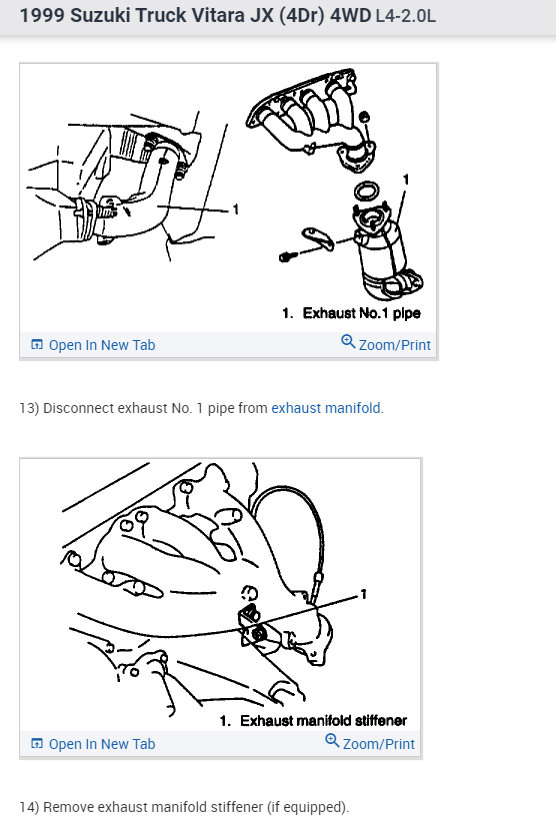 1999 Suzuki Truck Vitara JX (4Dr) 4WD L4-2.0L

1

1

1. Exhaust No.1 pipe

Open In New Tab

Zoom/Print

13) Disconnect exhaust No. 1 pipe from exhaust manifold.

1

1. Exhaust manifold stiffener

Open In New Tab

Zoom/Print

14) Remove exhaust manifold stiffener (if equipped).