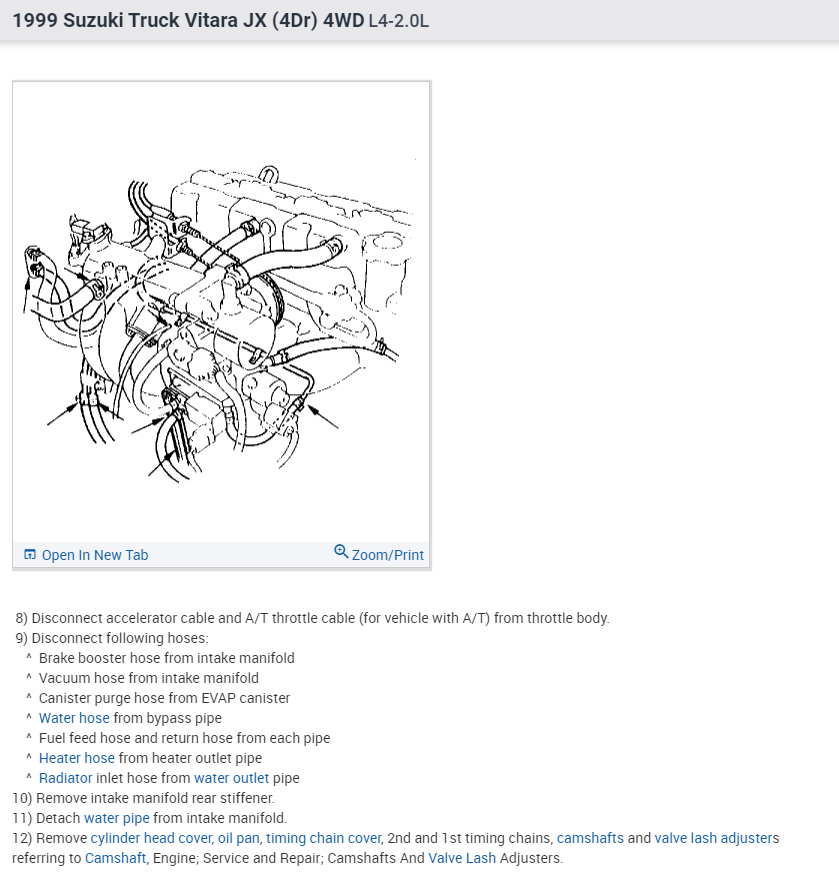 1999 Suzuki Truck Vitara JX (4Dr) 4WD L4-2.0L

Open In New Tab
Zoom/Print

8) Disconnect accelerator cable and A/T throttle cable (for vehicle with A/T) from throttle body.
9) Disconnect following hoses:
^ Brake booster hose from intake manifold
^ Vacuum hose from intake manifold
^ Canister purge hose from EVAP canister
^ Water hose from bypass pipe
^ Fuel feed hose and return hose from each pipe
^ Heater hose from heater outlet pipe
^ Radiator inlet hose from water outlet pipe
10) Remove intake manifold rear stiffener.
11) Detach water pipe from intake manifold.
12) Remove cylinder head cover, oil pan, timing chain cover, 2nd and 1st timing chains, camshafts and valve lash adjusters referring to Camshaft, Engine; Service and Repair; Camshafts And Valve Lash Adjusters.