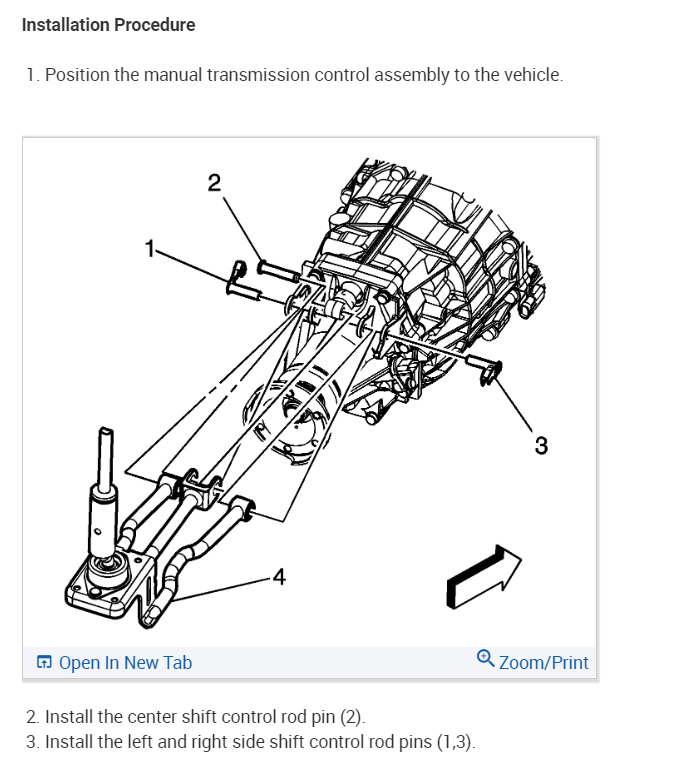 Installation Procedure

1. Position the manual transmission control assembly to the vehicle.

2

1

3

4

Open In New Tab

Zoom/Print

2. Install the center shift control rod pin (2).
3. Install the left and right side shift control rod pins (1,3).