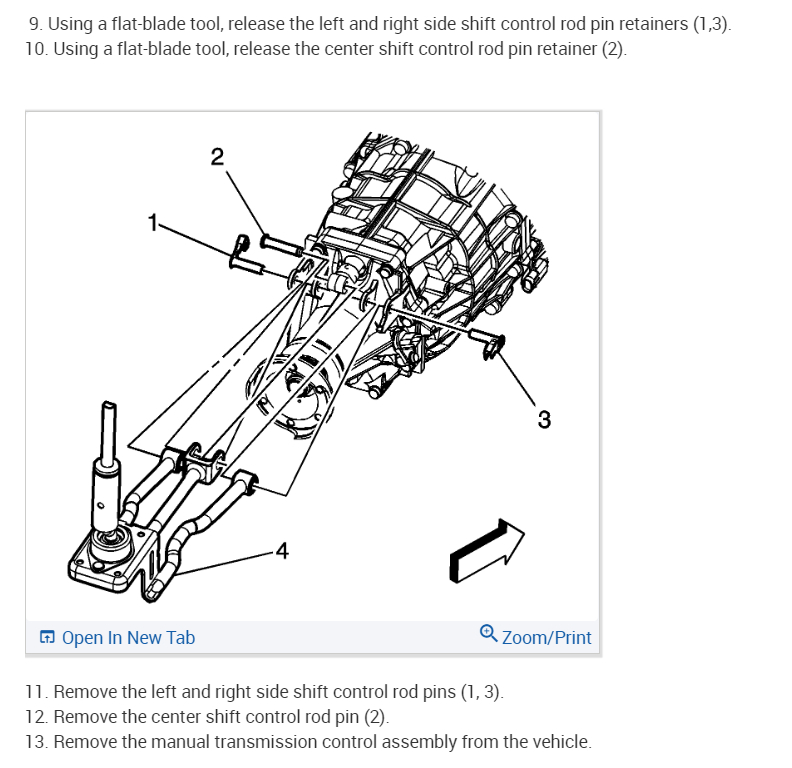 9. Using a flat-blade tool, release the left and right side shift control rod pin retainers (1,3).
10. Using a flat-blade tool, release the center shift control rod pin retainer (2).

2
1
3
4

Open In New Tab
Zoom/Print

11. Remove the left and right side shift control rod pins (1, 3).
12. Remove the center shift control rod pin (2).
13. Remove the manual transmission control assembly from the vehicle.