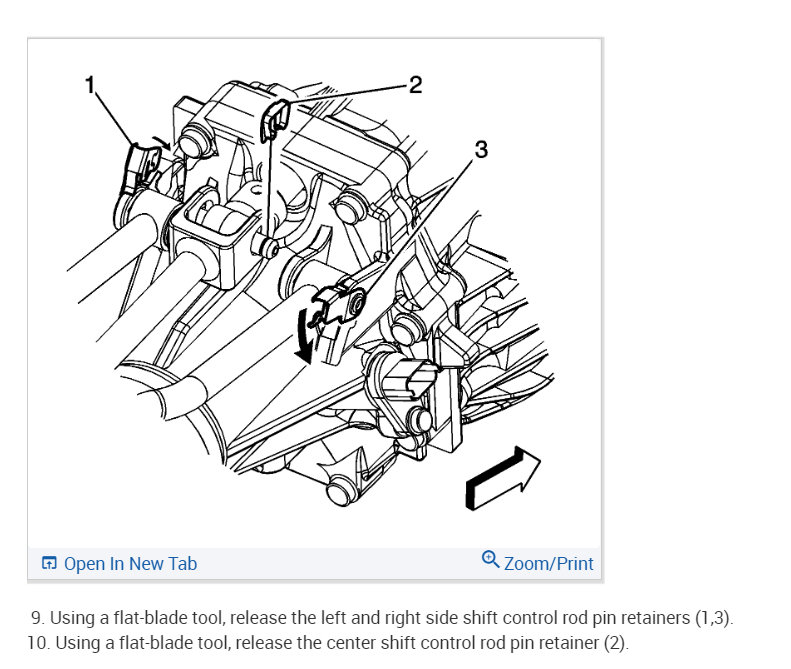 1
2
3

Open In New Tab
Zoom/Print

9. Using a flat-blade tool, release the left and right side shift control rod pin retainers (1,3).
10. Using a flat-blade tool, release the center shift control rod pin retainer (2).