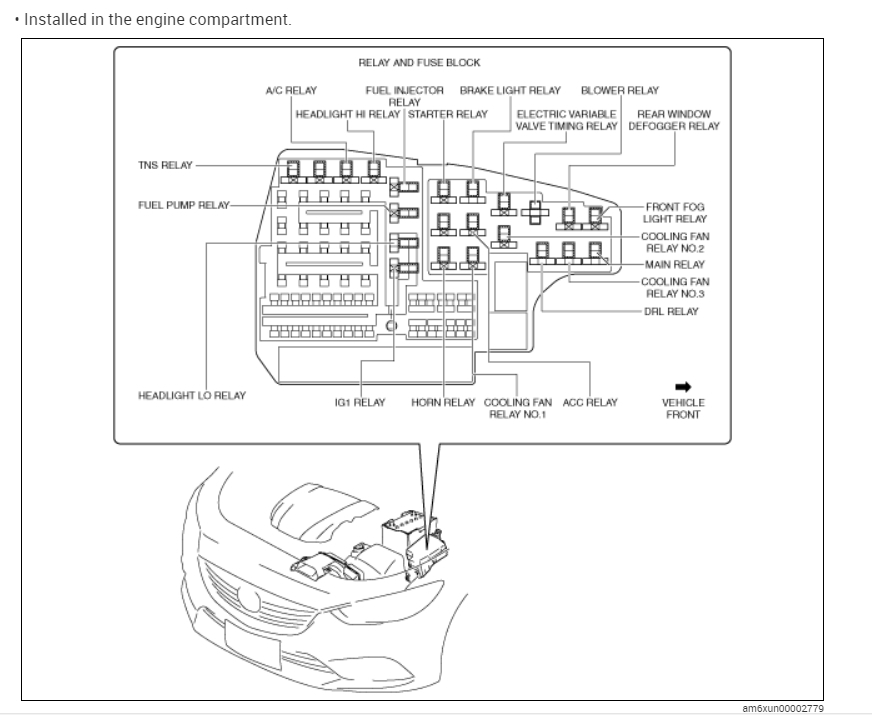 • Installed in the engine compartment.

RELAY AND FUSE BLOCK

A/C RELAY

FUEL INJECTOR RELAY

BRAKE LIGHT RELAY

BLOWER RELAY

HEADLIGHT HI RELAY

STARTER RELAY

ELECTRIC VARIABLE VALVE TIMING RELAY

REAR WINDOW DEFOGGER RELAY

TNS RELAY

FUEL PUMP RELAY

FRONT FOG LIGHT RELAY

COOLING FAN RELAY NO.2

MAIN RELAY

COOLING FAN RELAY NO.3

DRL RELAY

HEADLIGHT LO RELAY

IG1 RELAY

HORN RELAY

COOLING FAN RELAY NO.1

ACC RELAY

VEHICLE FRONT

am6xun00002779