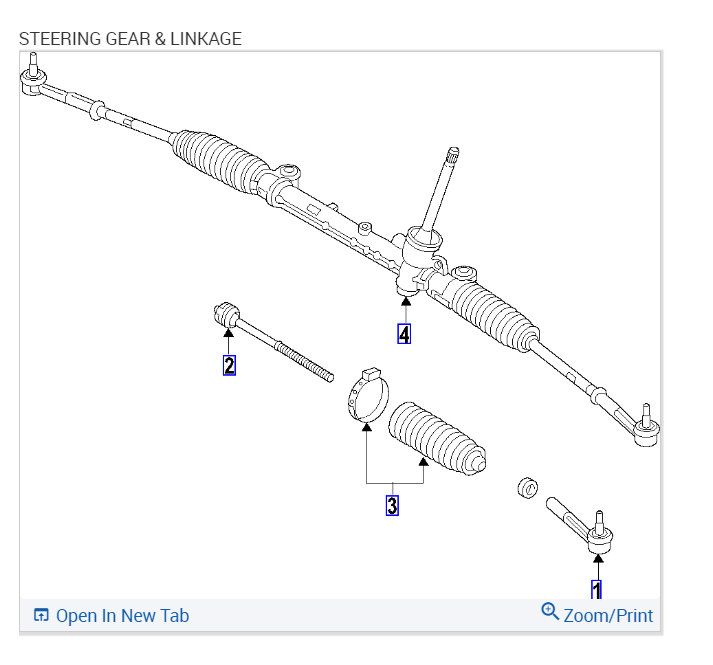 STEERING GEAR & LINKAGE

4

2

3

1

Open In New Tab

Zoom/Print