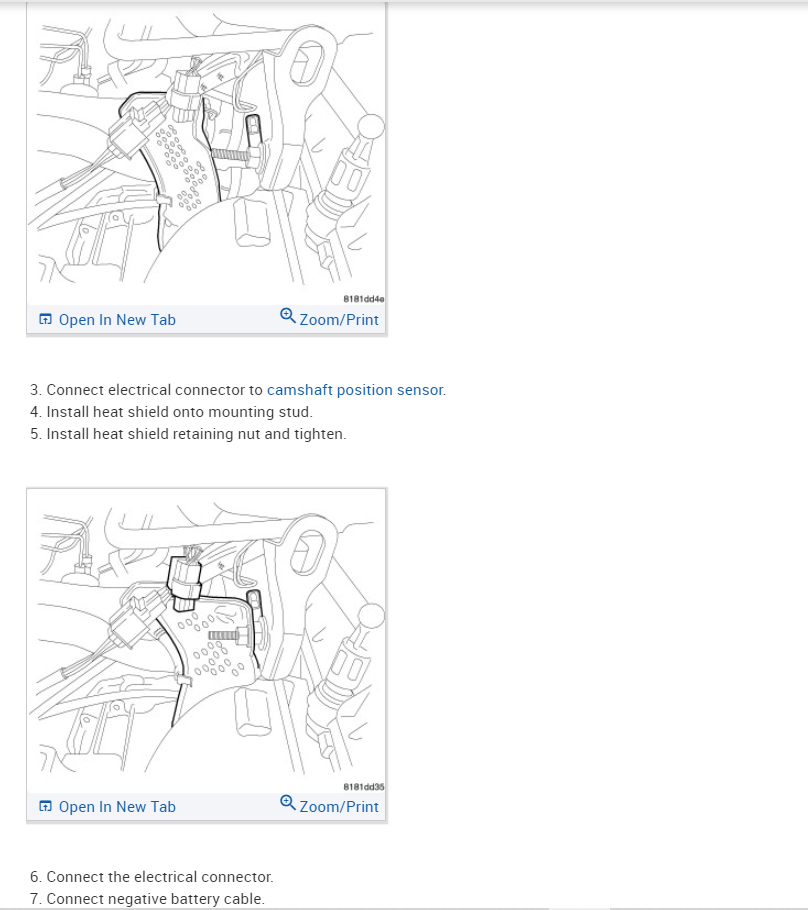 8181dd4e

Open In New Tab

Zoom/Print

3. Connect electrical connector to camshaft position sensor.
4. Install heat shield onto mounting stud.
5. Install heat shield retaining nut and tighten.

8181dd35

Open In New Tab

Zoom/Print

6. Connect the electrical connector.
7. Connect negative battery cable.