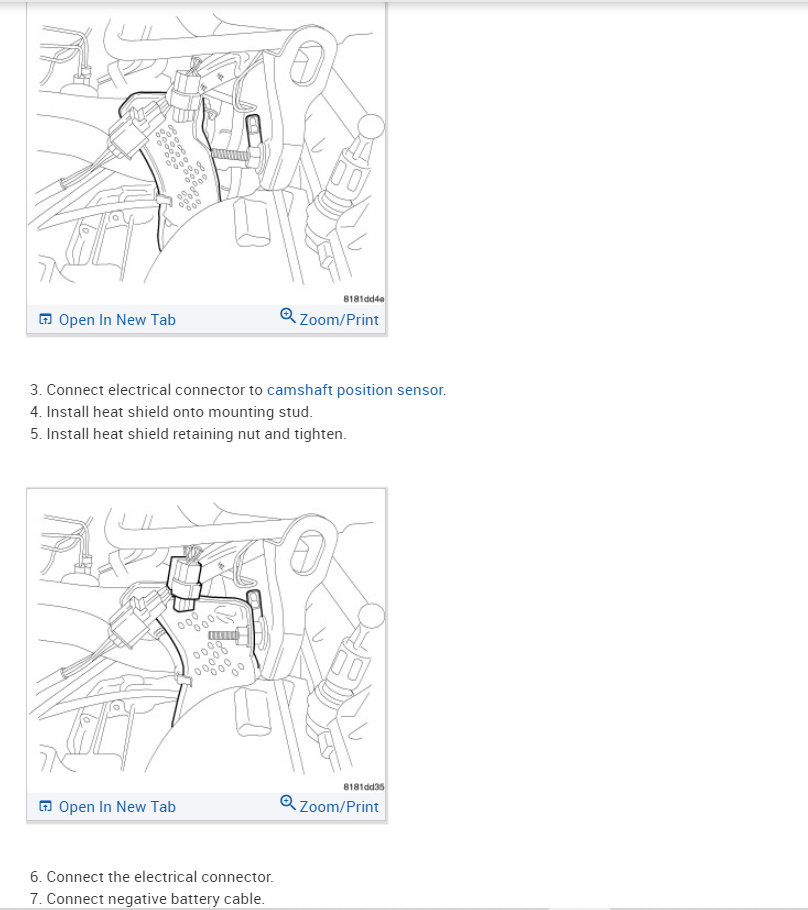 8181dd4e

Open In New Tab Zoom/Print

3. Connect electrical connector to camshaft position sensor.
4. Install heat shield onto mounting stud.
5. Install heat shield retaining nut and tighten.

8181dd35

Open In New Tab Zoom/Print

6. Connect the electrical connector.
7. Connect negative battery cable.