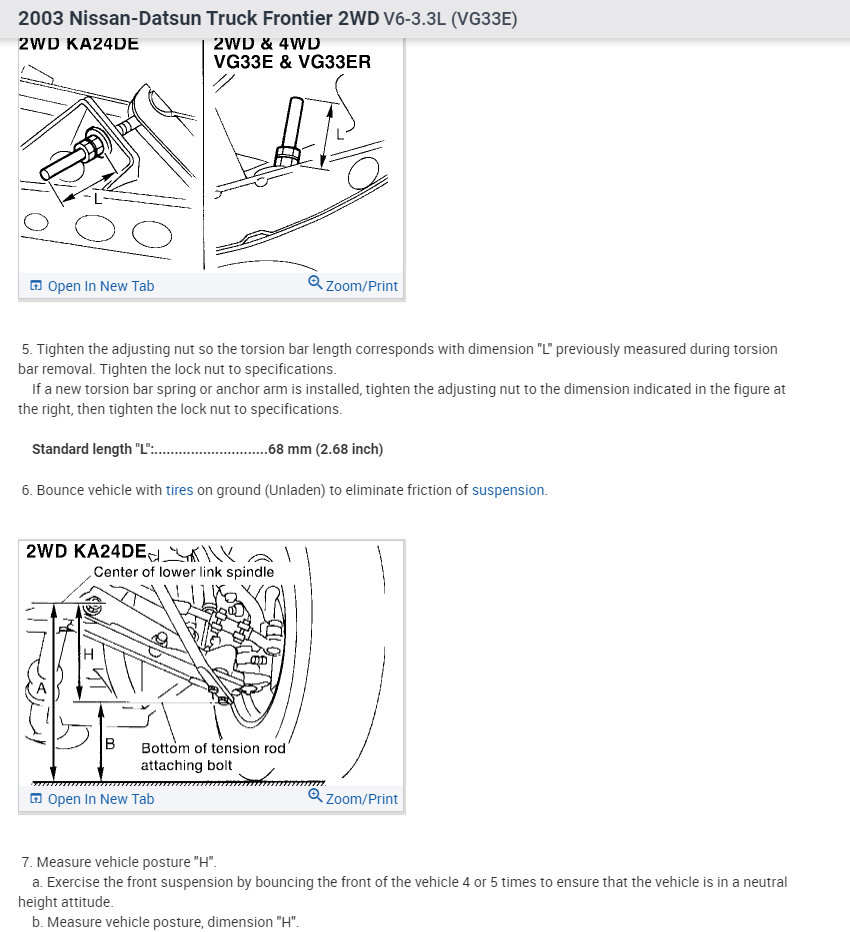 2003 Nissan-Datsun Truck Frontier 2WD V6-3.3L (VG33E)

2WD KA24DE

2WD & 4WD VG33E & VG33ER

L

L

Open In New Tab

Zoom/Print

5. Tighten the adjusting nut so the torsion bar length corresponds with dimension "L" previously measured during torsion bar removal. Tighten the lock nut to specifications.

If a new torsion bar spring or anchor arm is installed, tighten the adjusting nut to the dimension indicated in the figure at the right, then tighten the lock nut to specifications.

Standard length "L":............................68 mm (2.68 inch)

6. Bounce vehicle with tires on ground (Unladen) to eliminate friction of suspension.

2WD KA24DE

Center of lower link spindle

H

A

B

Bottom of tension rod attaching bolt

Open In New Tab

Zoom/Print

7. Measure vehicle posture "H".

a. Exercise the front suspension by bouncing the front of the vehicle 4 or 5 times to ensure that the vehicle is in a neutral height attitude.

b. Measure vehicle posture, dimension "H".