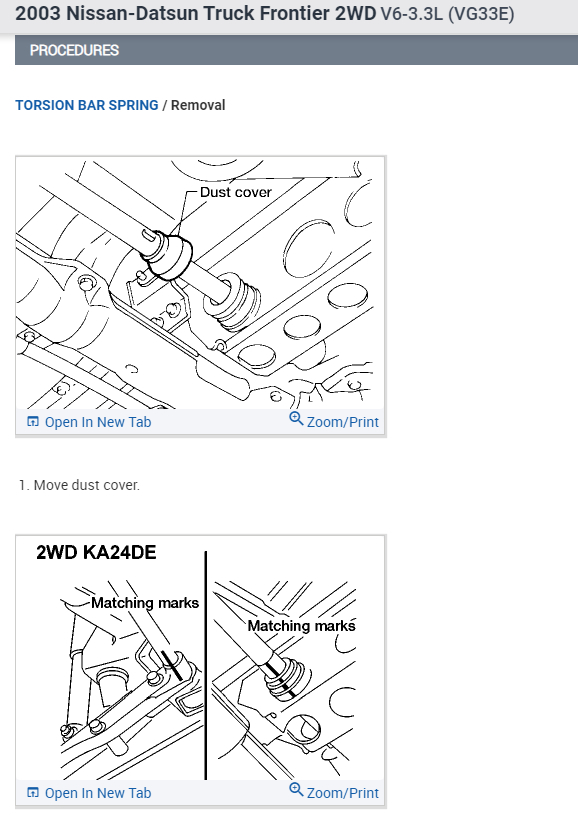 2003 Nissan-Datsun Truck Frontier 2WD V6-3.3L (VG33E)

PROCEDURES

TORSION BAR SPRING / Removal

Dust cover

Open In New Tab
Zoom/Print

1. Move dust cover.

2WD KA24DE

Matching marks

Matching marks

Open In New Tab
Zoom/Print