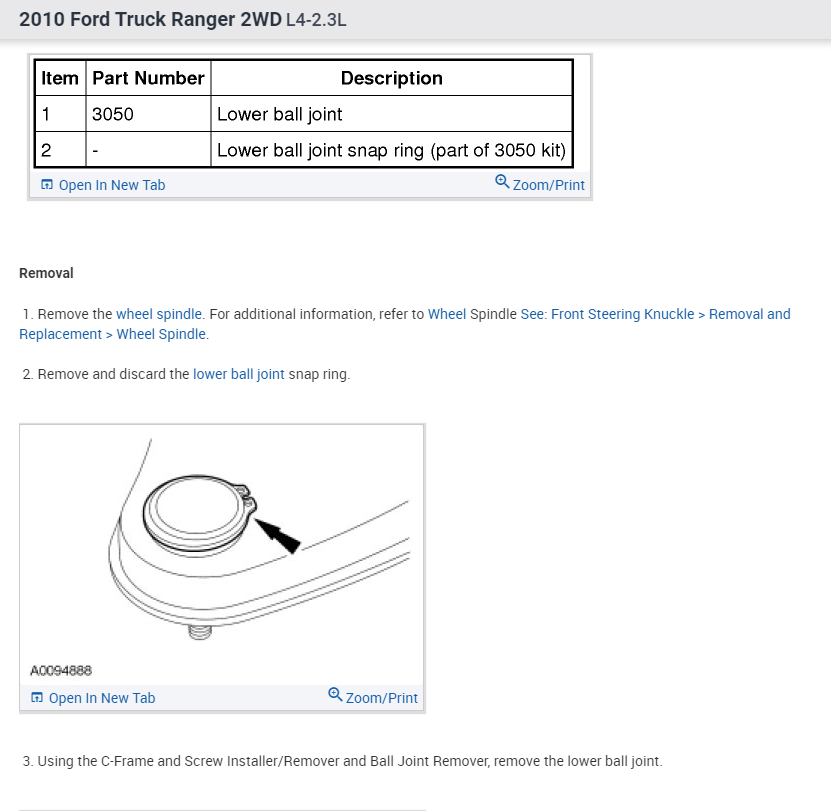 2010 Ford Truck Ranger 2WD L4-2.3L

| Item | Part Number | Description |
|---|---|---|
| 1 | 3050 | Lower ball joint |
| 2 | - | Lower ball joint snap ring (part of 3050 kit) |

Open In New Tab Zoom/Print

Removal

1. Remove the wheel spindle. For additional information, refer to Wheel Spindle See: Front Steering Knuckle > Removal and Replacement > Wheel Spindle.

2. Remove and discard the lower ball joint snap ring.

A0094888

Open In New Tab Zoom/Print

3. Using the C-Frame and Screw Installer/Remover and Ball Joint Remover, remove the lower ball joint.