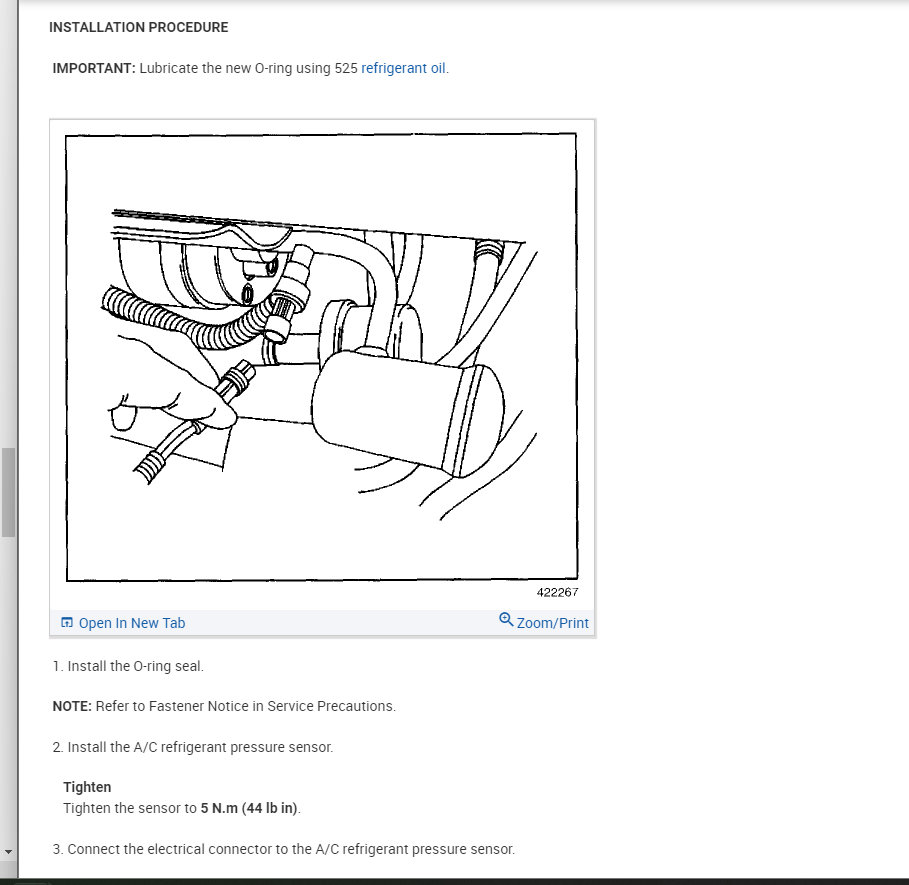 INSTALLATION PROCEDURE

IMPORTANT: Lubricate the new O-ring using 525 refrigerant oil.

422267

Open In New Tab

Zoom/Print

1. Install the O-ring seal.

NOTE: Refer to Fastener Notice in Service Precautions.

2. Install the A/C refrigerant pressure sensor.

Tighten
Tighten the sensor to 5 N.m (44 lb in).

3. Connect the electrical connector to the A/C refrigerant pressure sensor.