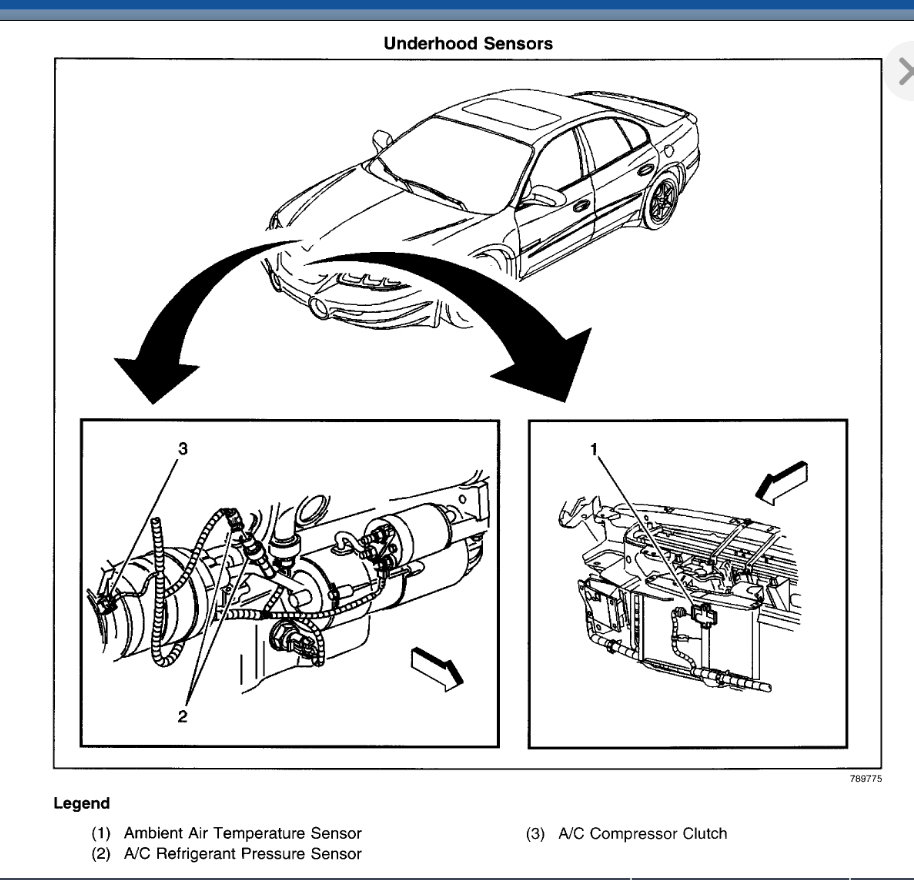 Underhood Sensors

3

2

1

789775

Legend

(1) Ambient Air Temperature Sensor
(2) A/C Refrigerant Pressure Sensor

(3) A/C Compressor Clutch