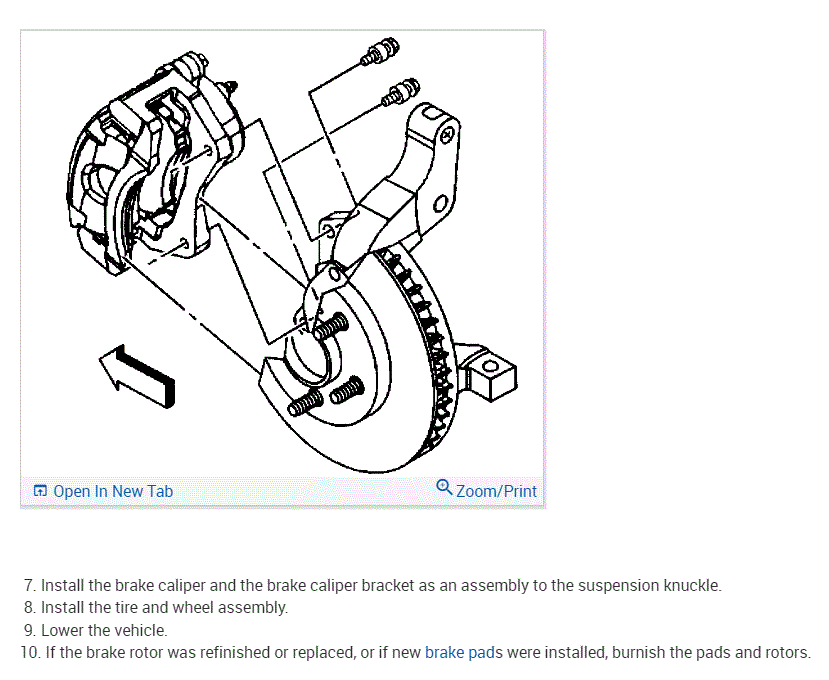 Open In New Tab

Zoom/Print

7. Install the brake caliper and the brake caliper bracket as an assembly to the suspension knuckle.
8. Install the tire and wheel assembly.
9. Lower the vehicle.
10. If the brake rotor was refinished or replaced, or if new brake pads were installed, burnish the pads and rotors.