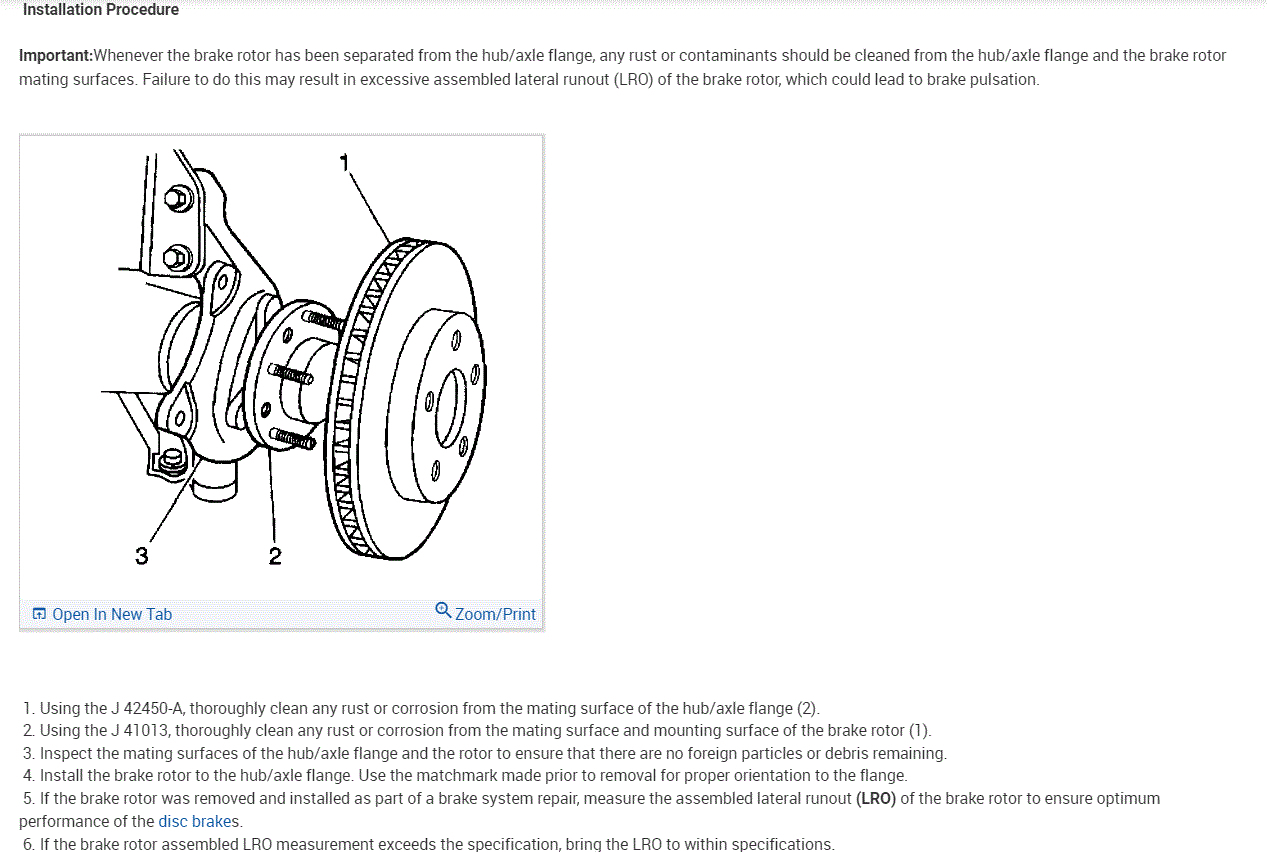 Installation Procedure

Important:Whenever the brake rotor has been separated from the hub/axle flange, any rust or contaminants should be cleaned from the hub/axle flange and the brake rotor mating surfaces. Failure to do this may result in excessive assembled lateral runout (LRO) of the brake rotor, which could lead to brake pulsation.

1

3

2

Open In New Tab

Zoom/Print

1. Using the J 42450-A, thoroughly clean any rust or corrosion from the mating surface of the hub/axle flange (2).
2. Using the J 41013, thoroughly clean any rust or corrosion from the mating surface and mounting surface of the brake rotor (1).
3. Inspect the mating surfaces of the hub/axle flange and the rotor to ensure that there are no foreign particles or debris remaining.
4. Install the brake rotor to the hub/axle flange. Use the matchmark made prior to removal for proper orientation to the flange.
5. If the brake rotor was removed and installed as part of a brake system repair, measure the assembled lateral runout (LRO) of the brake rotor to ensure optimum performance of the disc brakes.
6. If the brake rotor assembled LRO measurement exceeds the specification, bring the LRO to within specifications.