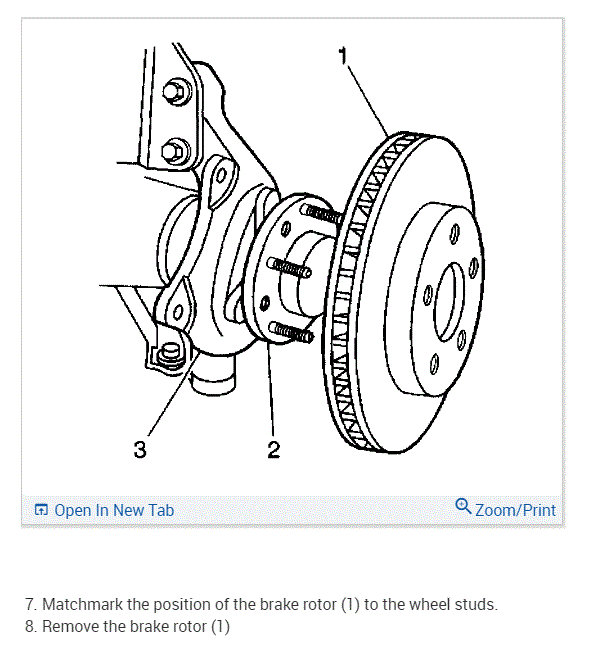 1

3

2

Open In New Tab

Zoom/Print

7. Matchmark the position of the brake rotor (1) to the wheel studs.
8. Remove the brake rotor (1)