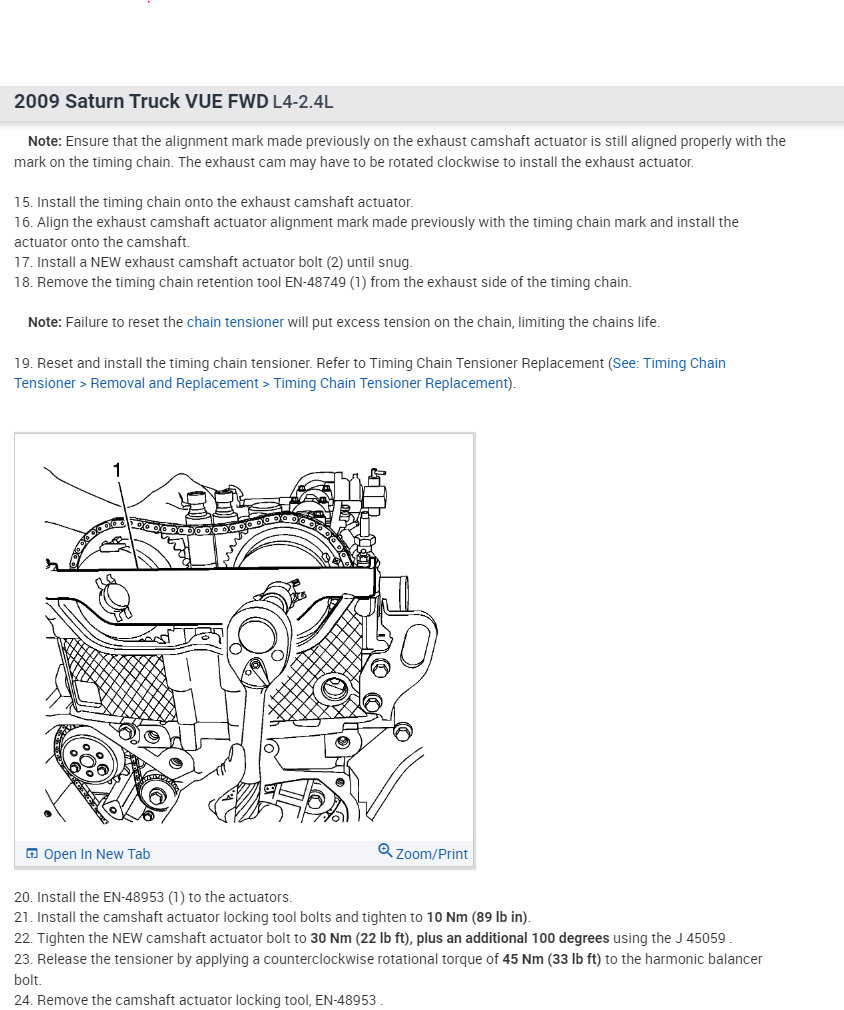 2009 Saturn Truck VUE FWD L4-2.4L

Note: Ensure that the alignment mark made previously on the exhaust camshaft actuator is still aligned properly with the mark on the timing chain. The exhaust cam may have to be rotated clockwise to install the exhaust actuator.

15. Install the timing chain onto the exhaust camshaft actuator.
16. Align the exhaust camshaft actuator alignment mark made previously with the timing chain mark and install the actuator onto the camshaft.
17. Install a NEW exhaust camshaft actuator bolt (2) until snug.
18. Remove the timing chain retention tool EN-48749 (1) from the exhaust side of the timing chain.

Note: Failure to reset the chain tensioner will put excess tension on the chain, limiting the chains life.

19. Reset and install the timing chain tensioner. Refer to Timing Chain Tensioner Replacement (See: Timing Chain Tensioner > Removal and Replacement > Timing Chain Tensioner Replacement).

1

Open In New Tab
Zoom/Print

20. Install the EN-48953 (1) to the actuators.
21. Install the camshaft actuator locking tool bolts and tighten to 10 Nm (89 lb in).
22. Tighten the NEW camshaft actuator bolt to 30 Nm (22 lb ft), plus an additional 100 degrees using the J 45059 .
23. Release the tensioner by applying a counterclockwise rotational torque of 45 Nm (33 lb ft) to the harmonic balancer bolt.
24. Remove the camshaft actuator locking tool, EN-48953 .