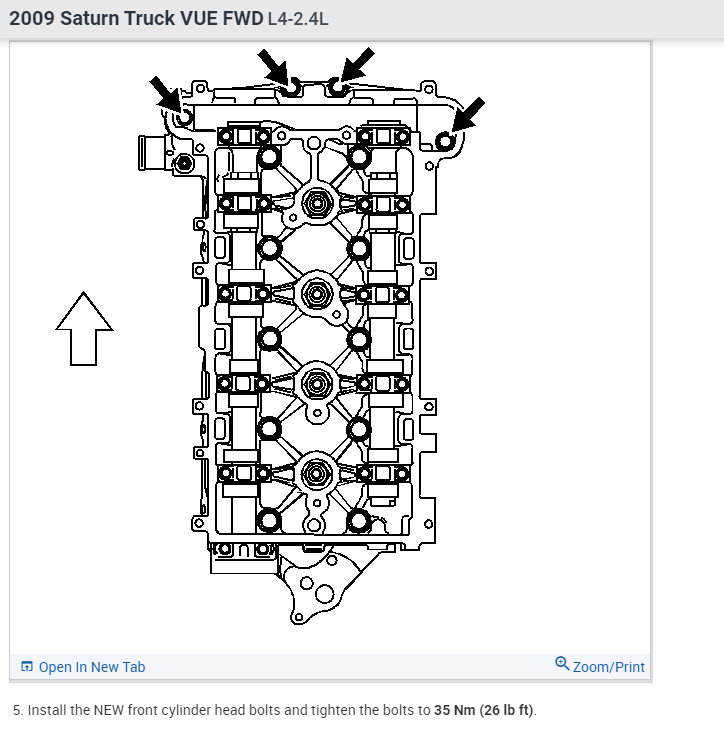 2009 Saturn Truck VUE FWD L4-2.4L

Open In New Tab

Zoom/Print

5. Install the NEW front cylinder head bolts and tighten the bolts to 35 Nm (26 lb ft).