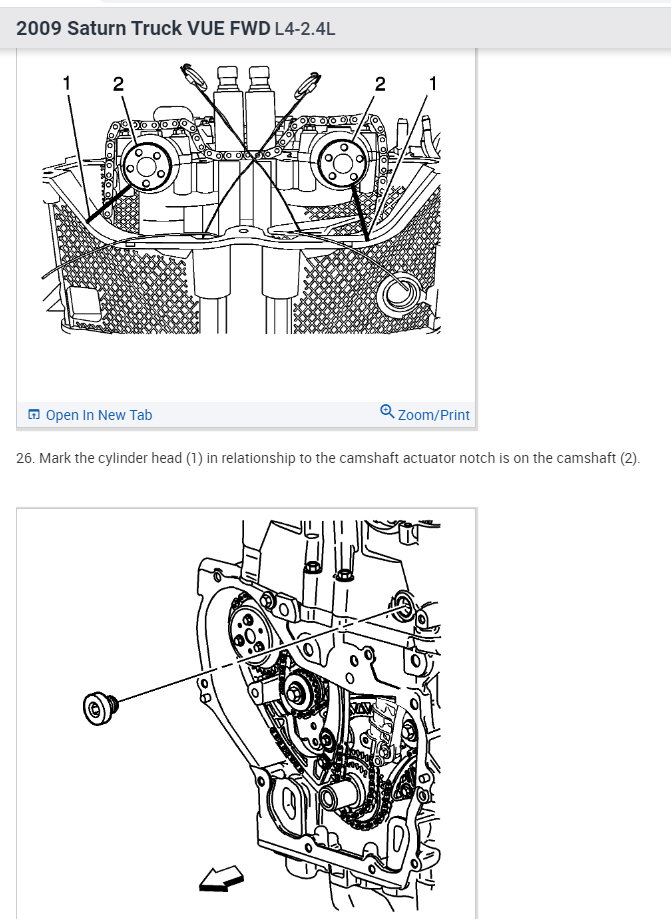 2009 Saturn Truck VUE FWD L4-2.4L

1 2 2 1

Open In New Tab

Zoom/Print

26. Mark the cylinder head (1) in relationship to the camshaft actuator notch is on the camshaft (2).