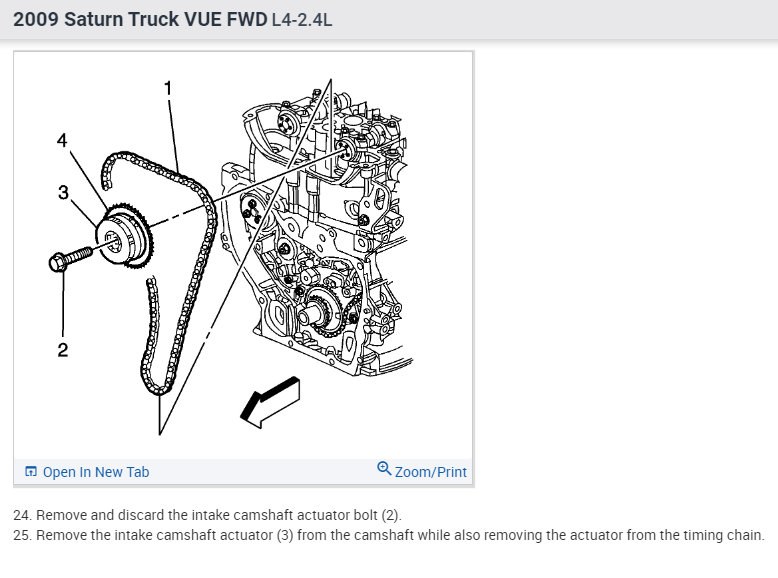 2009 Saturn Truck VUE FWD L4-2.4L

1
4
3
2

Open In New Tab
Zoom/Print

24. Remove and discard the intake camshaft actuator bolt (2).
25. Remove the intake camshaft actuator (3) from the camshaft while also removing the actuator from the timing chain.