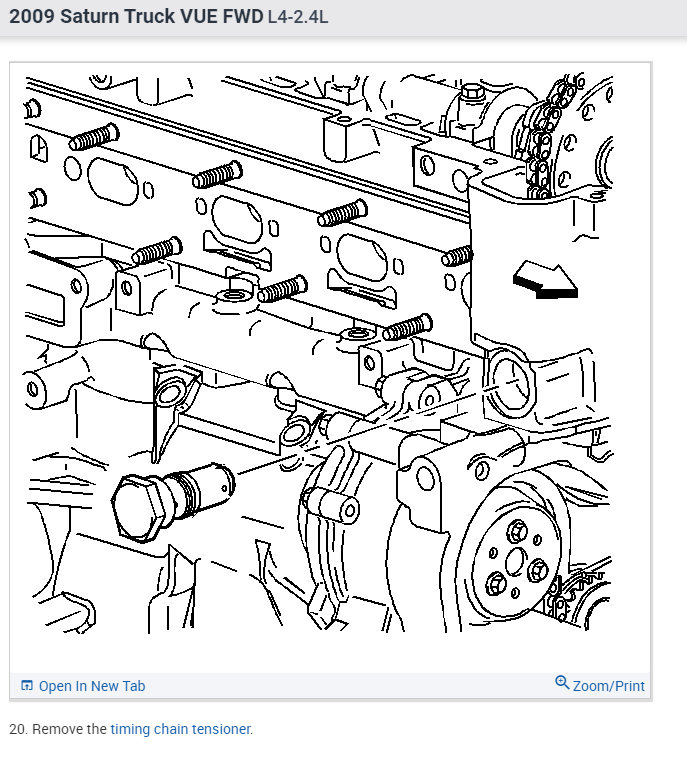 2009 Saturn Truck VUE FWD L4-2.4L

Open In New Tab

Zoom/Print

20. Remove the timing chain tensioner.