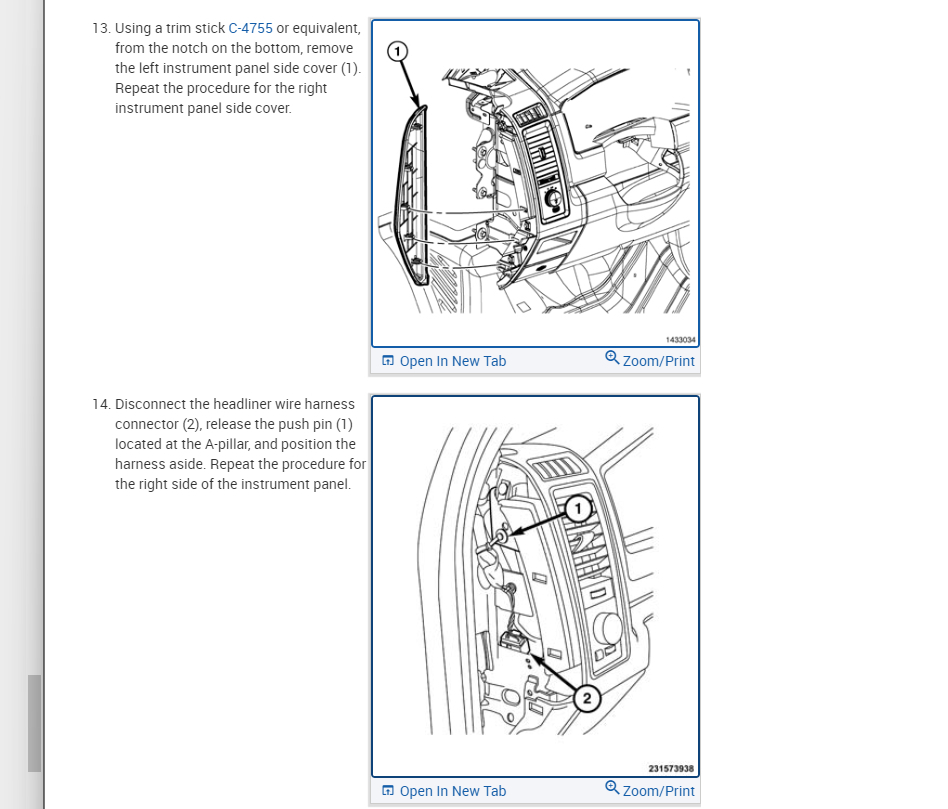 13. Using a trim stick C-4755 or equivalent, from the notch on the bottom, remove the left instrument panel side cover (1). Repeat the procedure for the right instrument panel side cover.

1

1433034

Open In New Tab

Zoom/Print

14. Disconnect the headliner wire harness connector (2), release the push pin (1) located at the A-pillar, and position the harness aside. Repeat the procedure for the right side of the instrument panel.

1

2

231573938

Open In New Tab

Zoom/Print