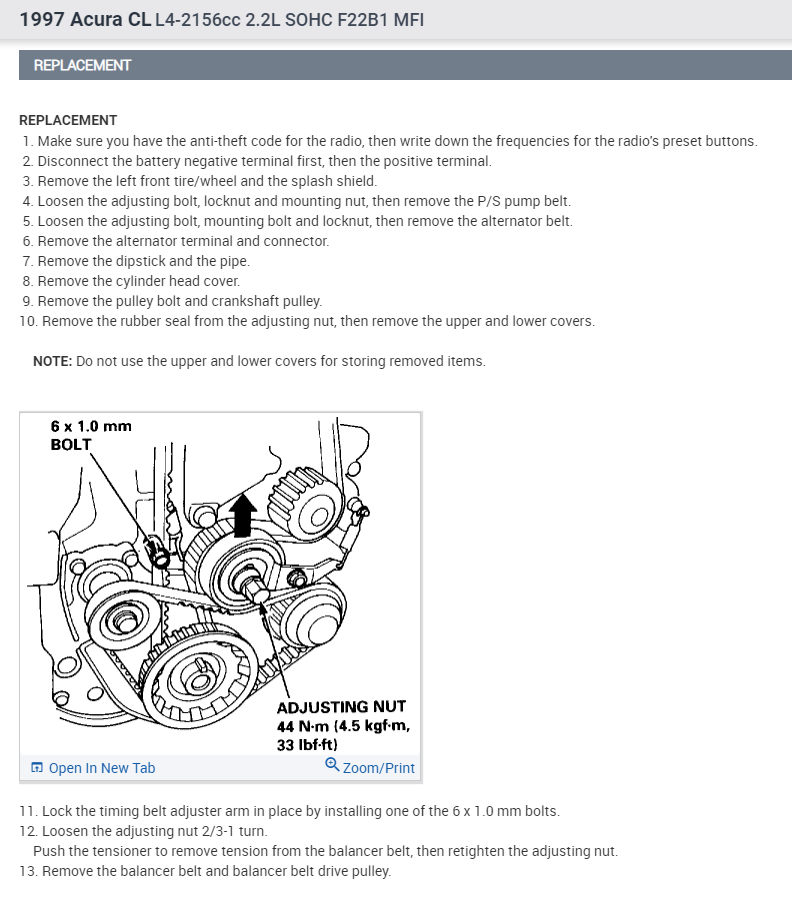 1997 Acura CL L4-2156cc 2.2L SOHC F22B1 MFI

REPLACEMENT

REPLACEMENT
1. Make sure you have the anti-theft code for the radio, then write down the frequencies for the radio's preset buttons.
2. Disconnect the battery negative terminal first, then the positive terminal.
3. Remove the left front tire/wheel and the splash shield.
4. Loosen the adjusting bolt, locknut and mounting nut, then remove the P/S pump belt.
5. Loosen the adjusting bolt, mounting bolt and locknut, then remove the alternator belt.
6. Remove the alternator terminal and connector.
7. Remove the dipstick and the pipe.
8. Remove the cylinder head cover.
9. Remove the pulley bolt and crankshaft pulley.
10. Remove the rubber seal from the adjusting nut, then remove the upper and lower covers.

NOTE: Do not use the upper and lower covers for storing removed items.

6 x 1.0 mm BOLT

ADJUSTING NUT 44 N·m (4.5 kgf·m, 33 lbf·ft)

Open In New Tab
Zoom/Print

11. Lock the timing belt adjuster arm in place by installing one of the 6 x 1.0 mm bolts.
12. Loosen the adjusting nut 2/3-1 turn.
Push the tensioner to remove tension from the balancer belt, then retighten the adjusting nut.
13. Remove the balancer belt and balancer belt drive pulley.