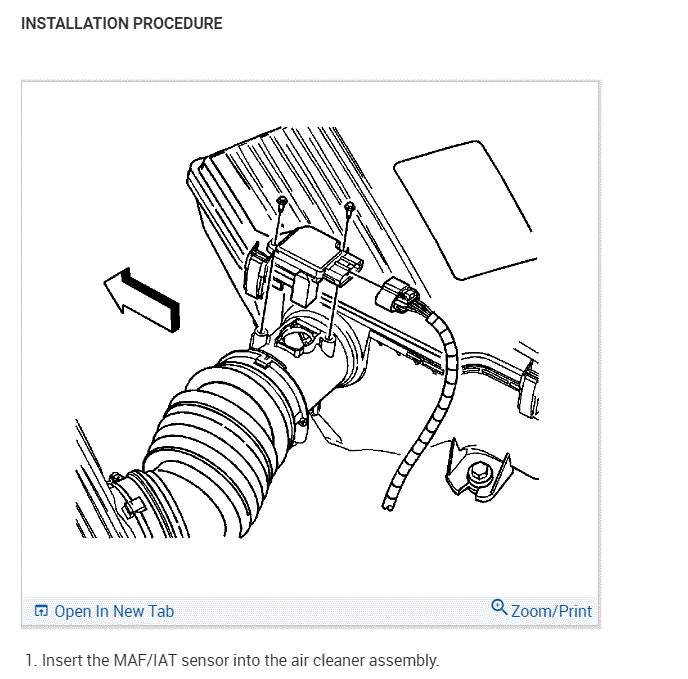 INSTALLATION PROCEDURE

Open In New Tab

Zoom/Print

1. Insert the MAF/IAT sensor into the air cleaner assembly.