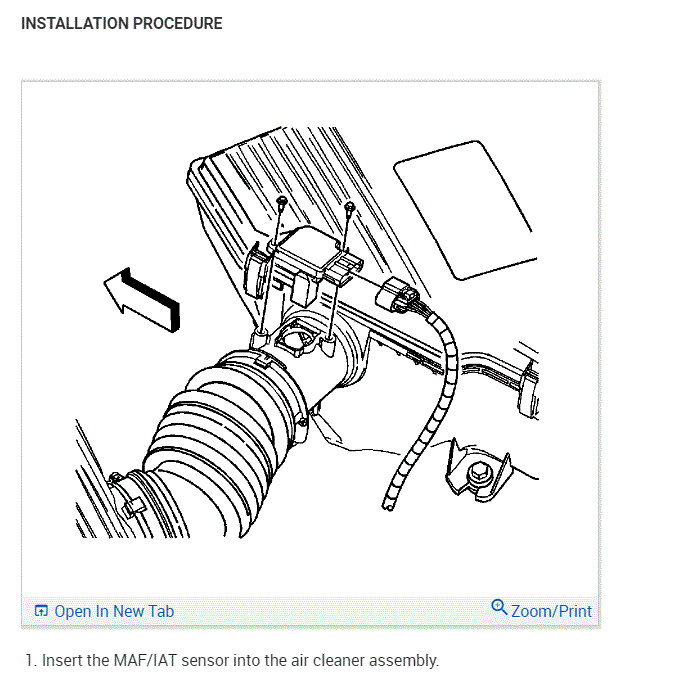 INSTALLATION PROCEDURE

Open In New Tab

Zoom/Print

1. Insert the MAF/IAT sensor into the air cleaner assembly.