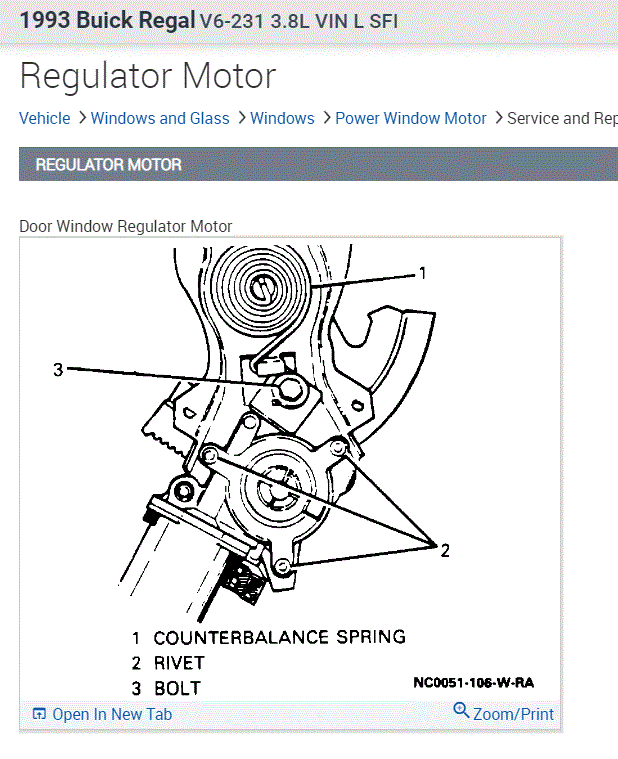 1993 Buick Regal V6-231 3.8L VIN L SFI

Regulator Motor

Vehicle > Windows and Glass > Windows > Power Window Motor > Service and Rep

REGULATOR MOTOR

Door Window Regulator Motor

1

3

2

1 COUNTERBALANCE SPRING
2 RIVET
3 BOLT

NC0051-106-W-RA

Open In New Tab

Zoom/Print