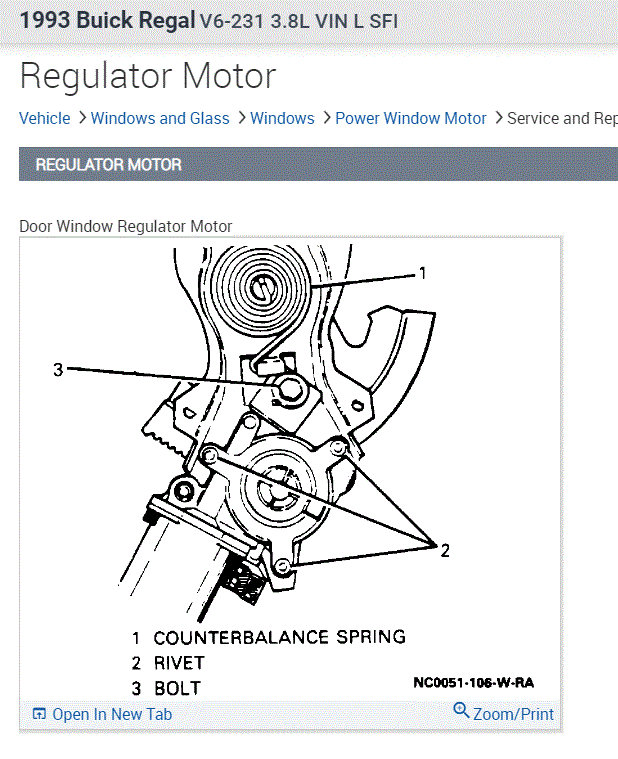 1993 Buick Regal V6-231 3.8L VIN L SFI

Regulator Motor

Vehicle > Windows and Glass > Windows > Power Window Motor > Service and Rep

REGULATOR MOTOR

Door Window Regulator Motor

1

3

2

1 COUNTERBALANCE SPRING
2 RIVET
3 BOLT

NC0051-106-W-RA

Open In New Tab

Zoom/Print