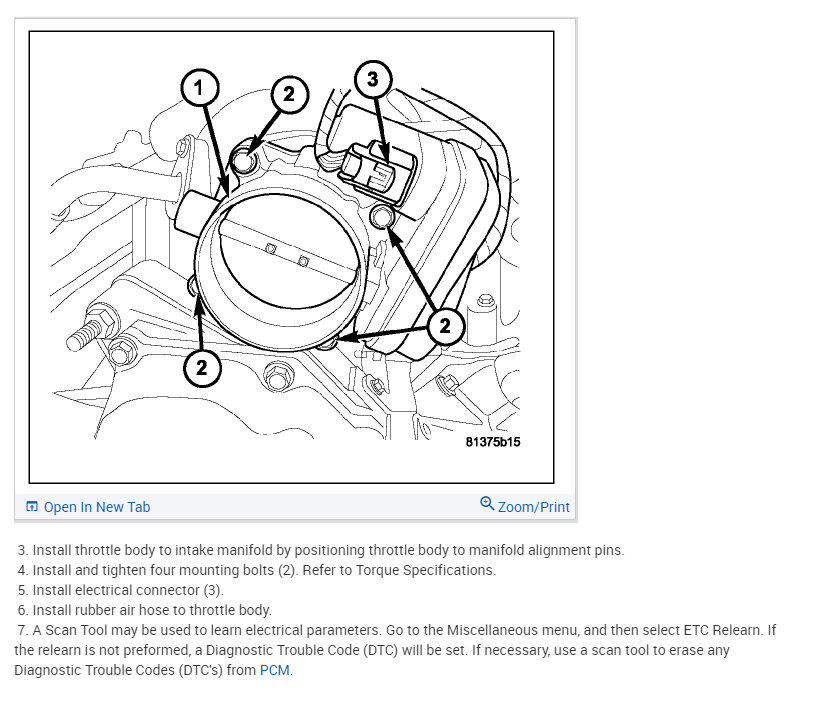 1
2
3
2
2
81375b15

Open In New Tab
Zoom/Print

3. Install throttle body to intake manifold by positioning throttle body to manifold alignment pins.
4. Install and tighten four mounting bolts (2). Refer to Torque Specifications.
5. Install electrical connector (3).
6. Install rubber air hose to throttle body.
7. A Scan Tool may be used to learn electrical parameters. Go to the Miscellaneous menu, and then select ETC Relearn. If the relearn is not preformed, a Diagnostic Trouble Code (DTC) will be set. If necessary, use a scan tool to erase any Diagnostic Trouble Codes (DTC's) from PCM.