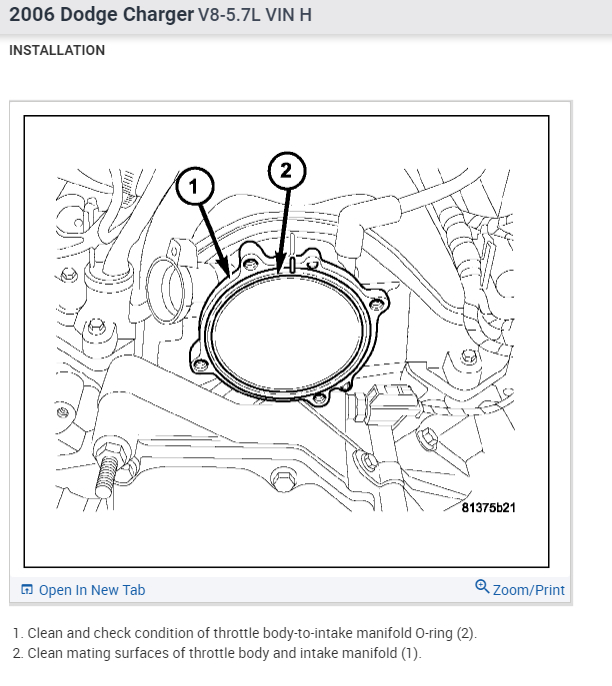 2006 Dodge Charger V8-5.7L VIN H

INSTALLATION

1

2

81375b21

Open In New Tab

Zoom/Print

1. Clean and check condition of throttle body-to-intake manifold O-ring (2).
2. Clean mating surfaces of throttle body and intake manifold (1).