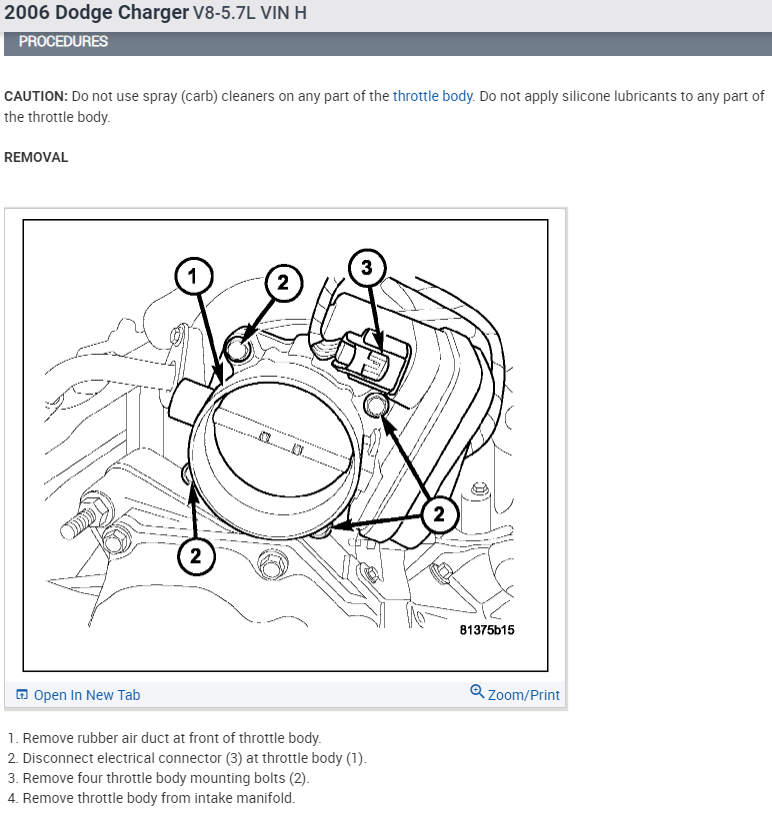 2006 Dodge Charger V8-5.7L VIN H

PROCEDURES

CAUTION: Do not use spray (carb) cleaners on any part of the throttle body. Do not apply silicone lubricants to any part of the throttle body.

REMOVAL

1

2

3

2

2

81375b15

Open In New Tab

Zoom/Print

1. Remove rubber air duct at front of throttle body.
2. Disconnect electrical connector (3) at throttle body (1).
3. Remove four throttle body mounting bolts (2).
4. Remove throttle body from intake manifold.