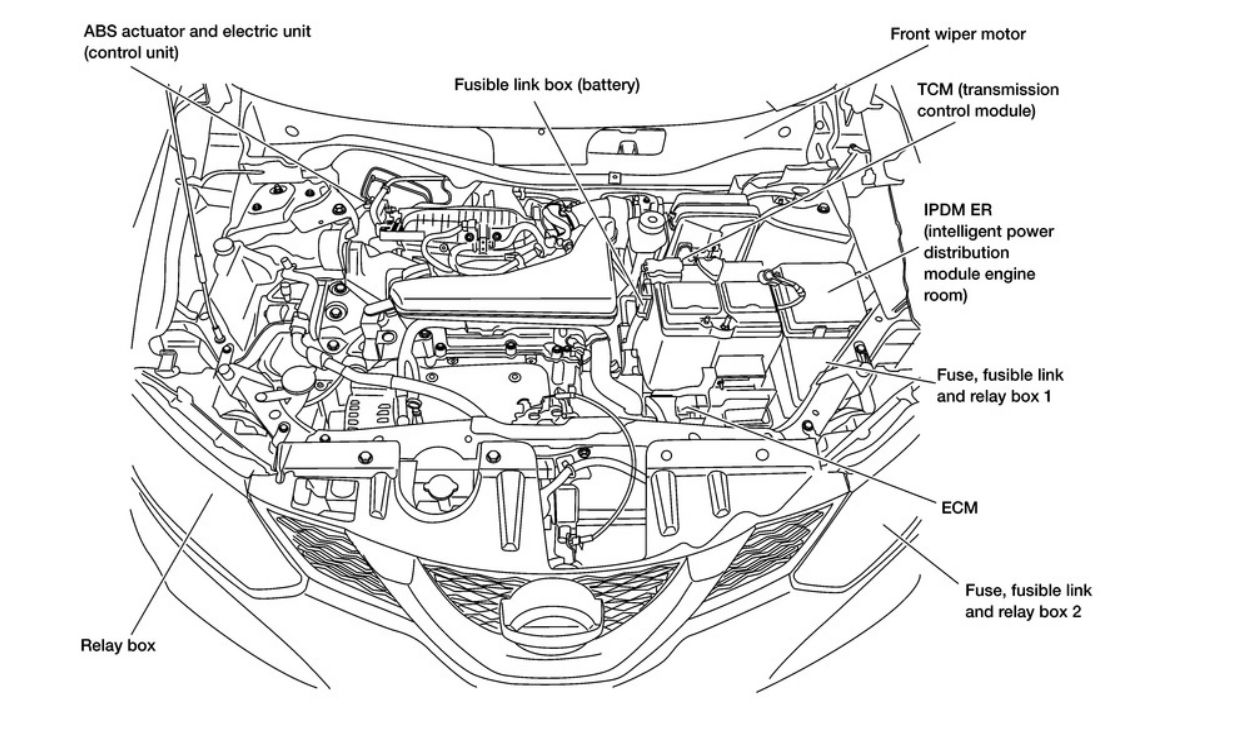 ABS actuator and electric unit (control unit)

Fusible link box (battery)

Front wiper motor

TCM (transmission control module)

IPDM ER (intelligent power distribution module engine room)

Fuse, fusible link and relay box 1

ECM

Fuse, fusible link and relay box 2

Relay box