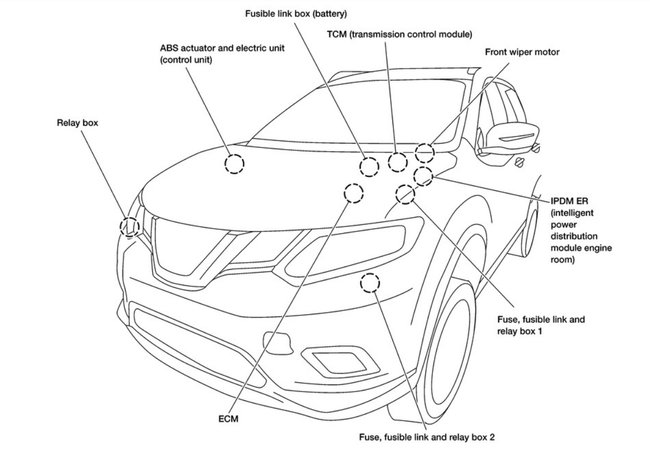 Fusible link box (battery)

TCM (transmission control module)

ABS actuator and electric unit (control unit)

Front wiper motor

Relay box

IPDM ER (intelligent power distribution module engine room)

Fuse, fusible link and relay box 1

ECM

Fuse, fusible link and relay box 2