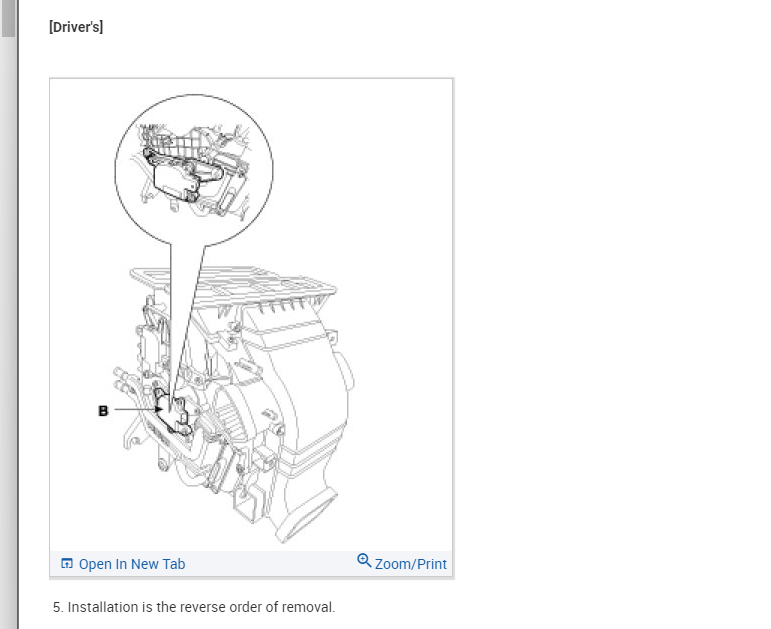 [Driver's]

B

Open In New Tab

Zoom/Print

5. Installation is the reverse order of removal.