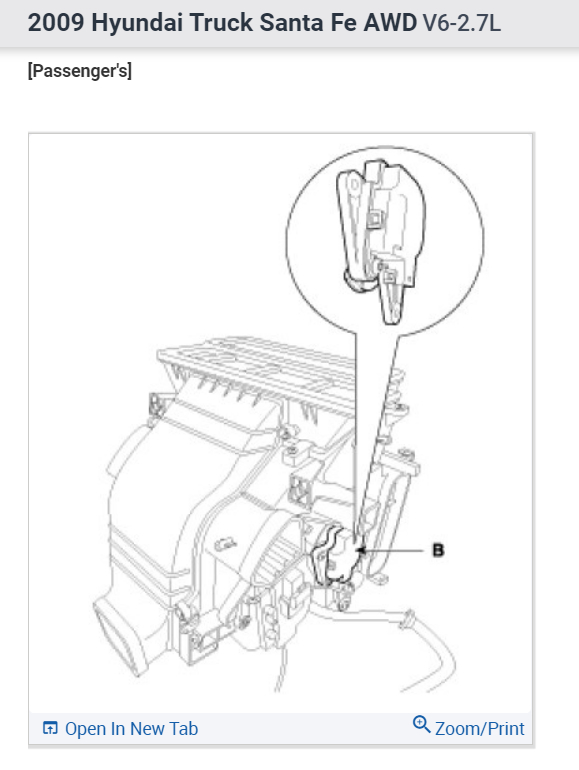 2009 Hyundai Truck Santa Fe AWD V6-2.7L

[Passenger's]

B

Open In New Tab

Zoom/Print